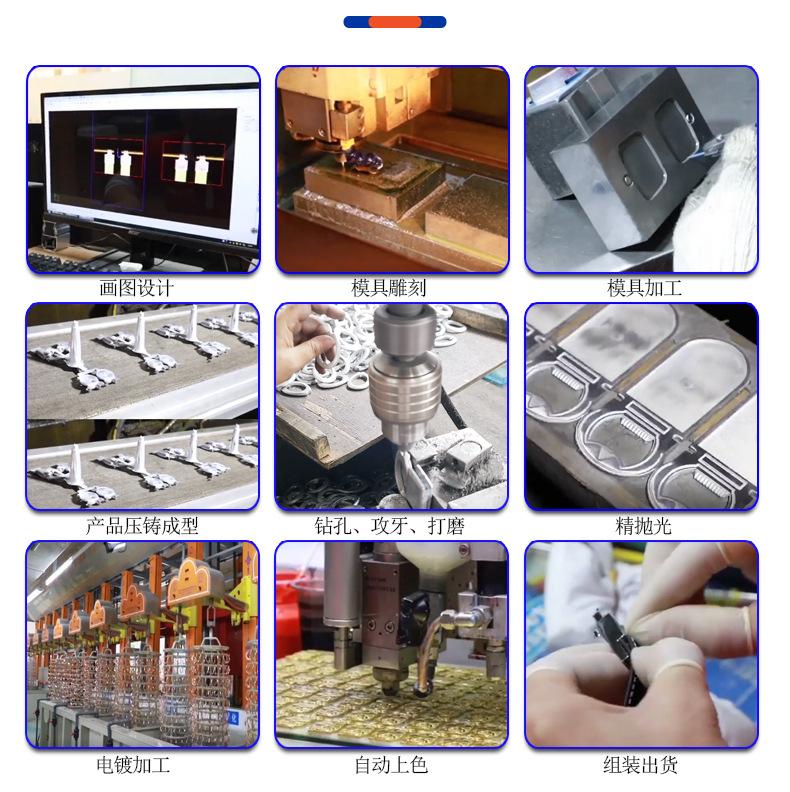 画图设计

模具雕刻

模具加工

产品压铸成型

钻孔、攻牙、打磨

精抛光

电镀加工

自动上色

组装出货