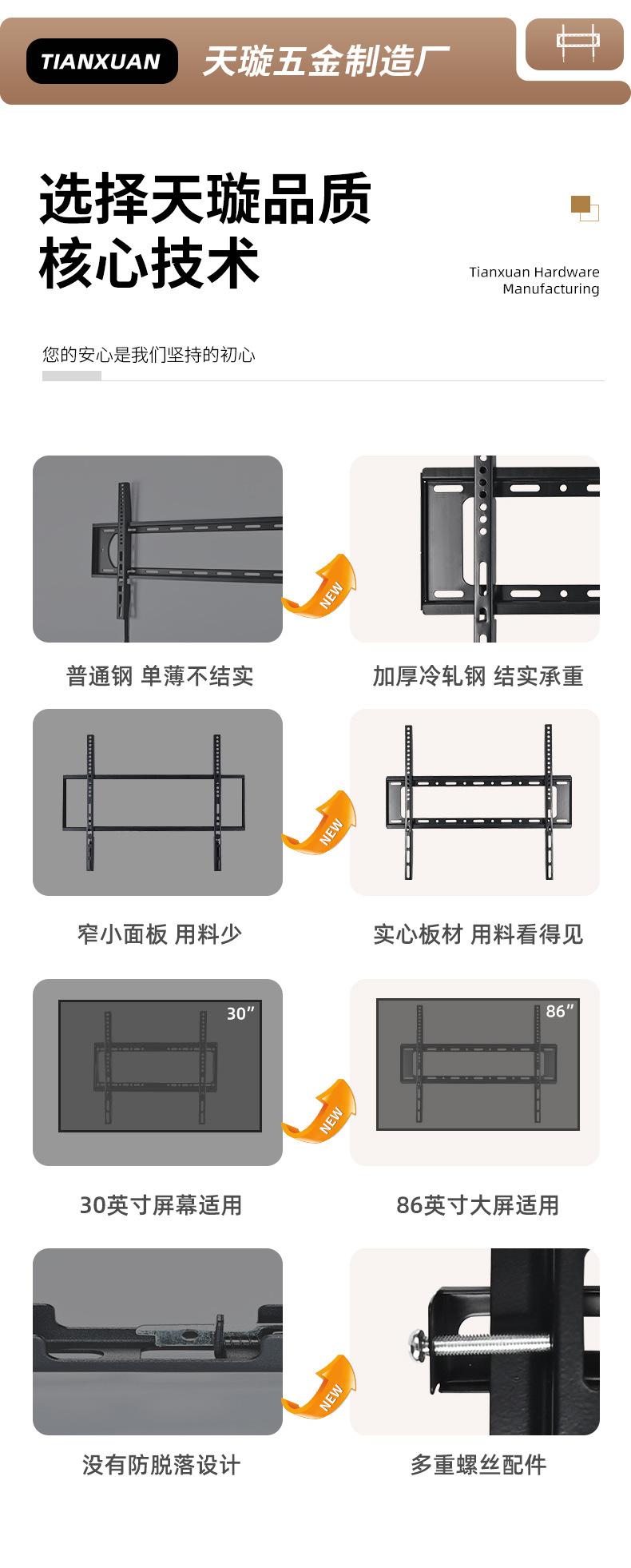 TIANXUAN 天璇五金制造厂

选择天璇品质
核心技术

Tianxuan Hardware
Manufacturing

您的安心是我们坚持的初心

NEW

普通钢 单薄不结实

加厚冷轧钢 结实承重

NEW

窄小面板 用料少

实心板材 用料看得见

30″

NEW

86″

30英寸屏幕适用

86英寸大屏适用

NEW

没有防脱落设计

多重螺丝配件