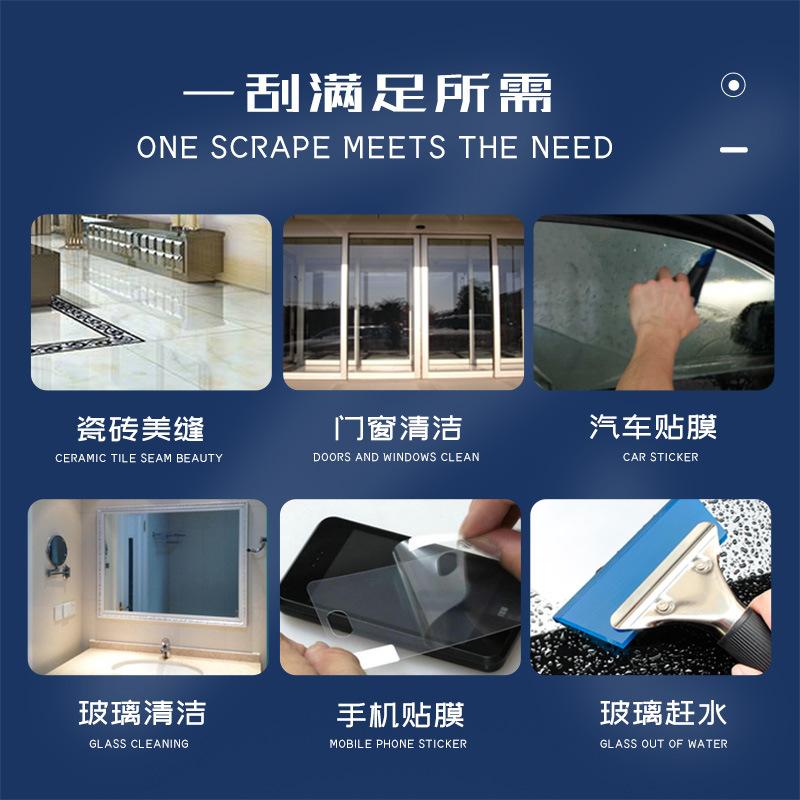 一刮满足所需
ONE SCRAPE MEETS THE NEED

瓷砖美缝
CERAMIC TILE SEAM BEAUTY

门窗清洁
DOORS AND WINDOWS CLEAN

汽车贴膜
CAR STICKER

玻璃清洁
GLASS CLEANING

手机贴膜
MOBILE PHONE STICKER

玻璃赶水
GLASS OUT OF WATER