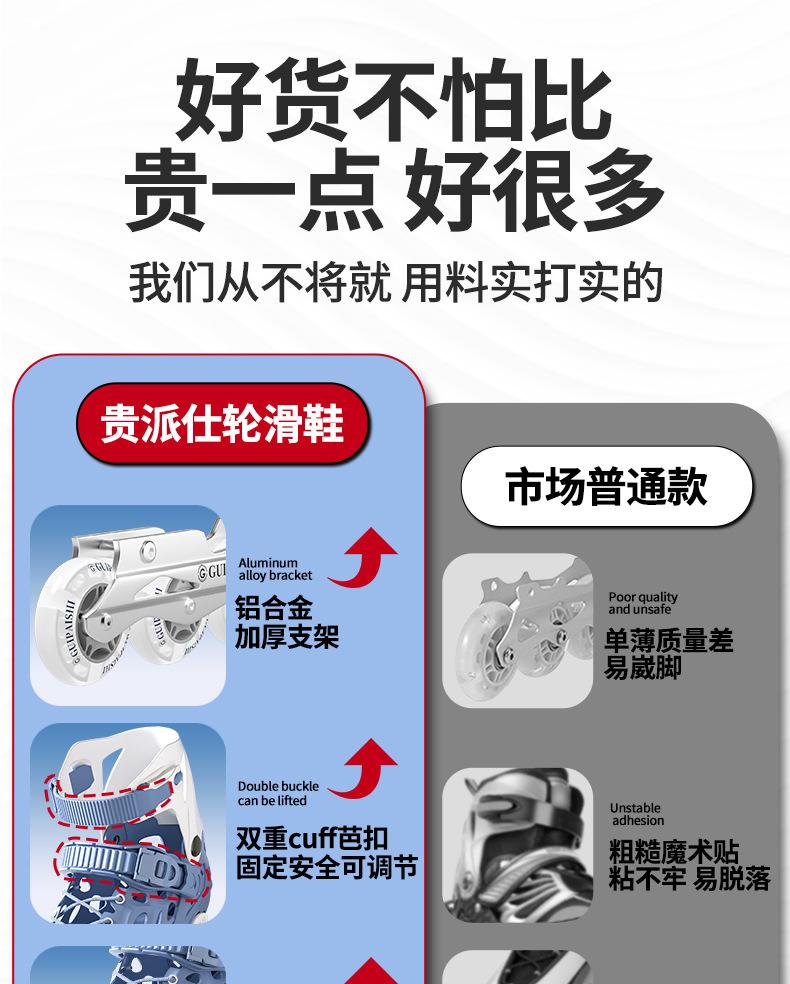 好货不怕比
贵一点 好很多
我们从不将就 用料实打实的

贵派仕轮滑鞋

Aluminum alloy bracket
铝合金
加厚支架

Double buckle can be lifted
双重cuff芭扣
固定安全可调节

市场普通款

Poor quality and unsafe
单薄质量差
易崴脚

Unstable adhesion
粗糙魔术贴
粘不牢 易脱落