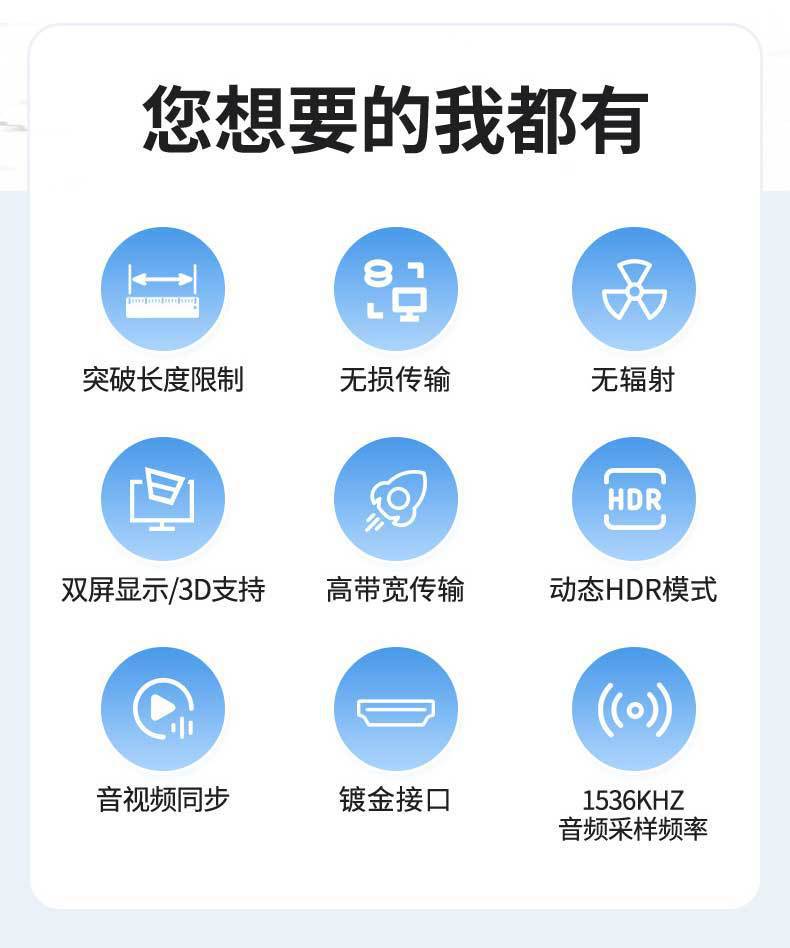 您想要的我都有

突破长度限制

无损传输

无辐射

HDR

双屏显示/3D支持

高带宽传输

动态HDR模式

音视频同步

镀金接口

1536KHZ
音频采样频率