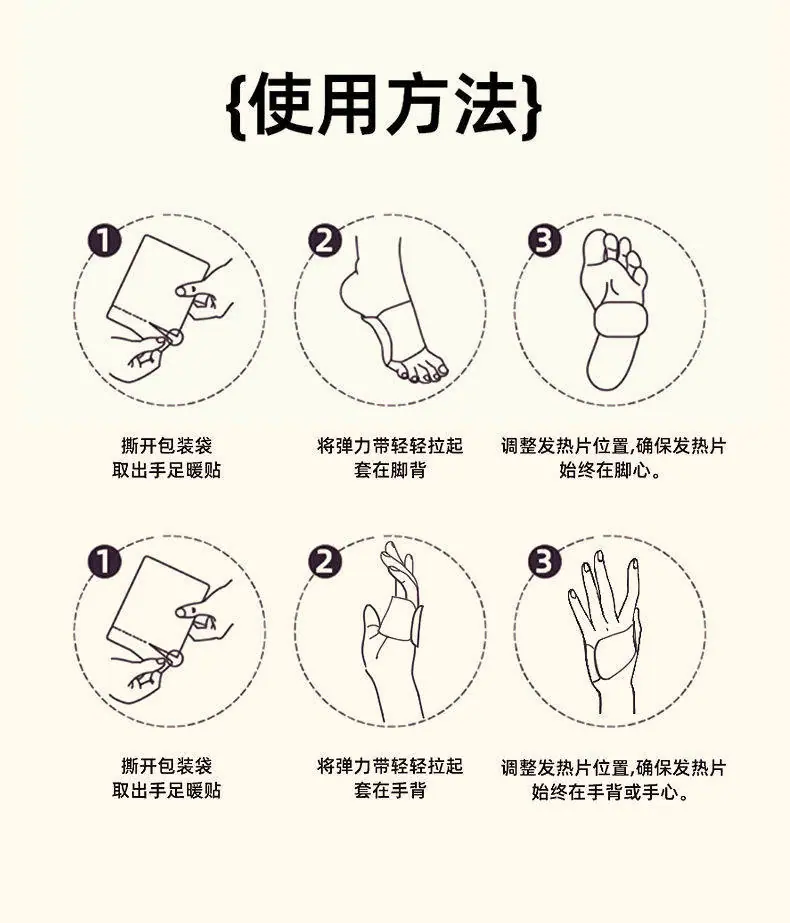 {使用方法}

1
撕开包装袋
取出手足暖贴

2
将弹力带轻轻拉起
套在脚背

3
调整发热片位置,确保发热片
始终在脚心。

1
撕开包装袋
取出手足暖贴

2
将弹力带轻轻拉起
套在手背

3
调整发热片位置,确保发热片
始终在手背或手心。