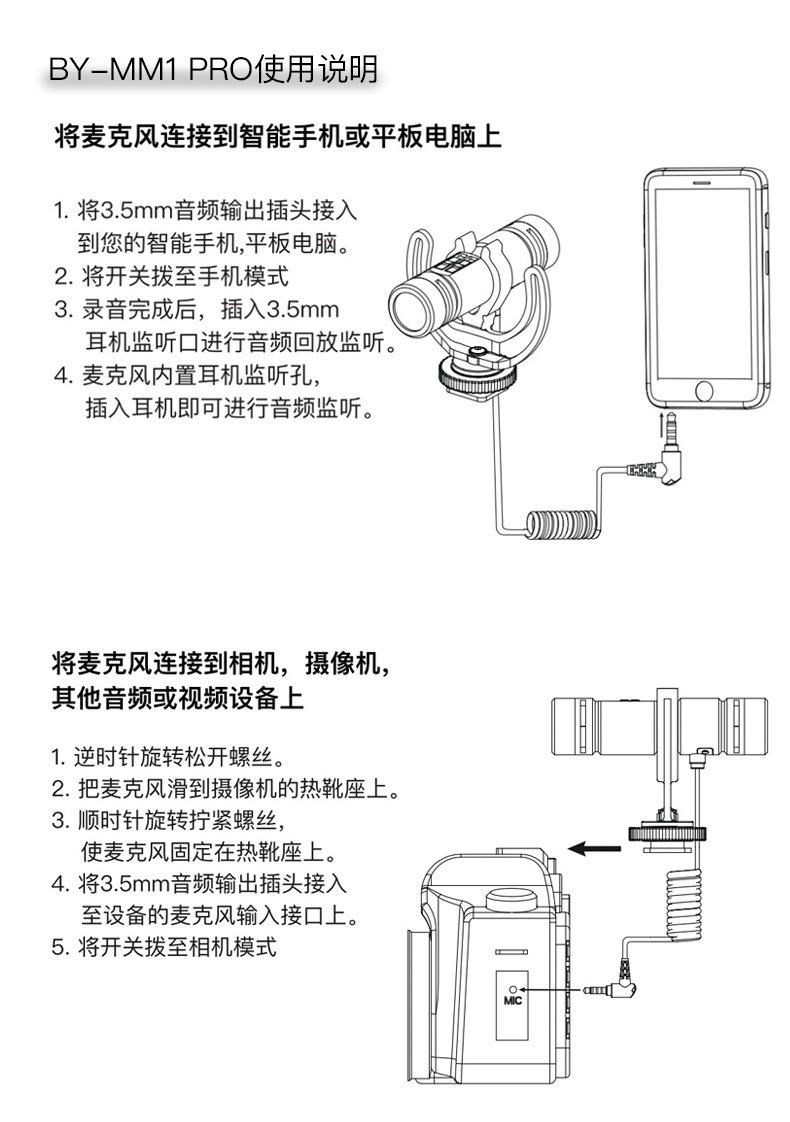 BY-MM1 PRO使用说明

将麦克风连接到智能手机或平板电脑上

1. 将3.5mm音频输出插头接入到您的智能手机,平板电脑。
2. 将开关拨至手机模式
3. 录音完成后，插入3.5mm耳机监听口进行音频回放监听。
4. 麦克风内置耳机监听孔，插入耳机即可进行音频监听。

将麦克风连接到相机，摄像机，其他音频或视频设备上

1. 逆时针旋转松开螺丝。
2. 把麦克风滑到摄像机的热靴座上。
3. 顺时针旋转拧紧螺丝，使麦克风固定在热靴座上。
4. 将3.5mm音频输出插头接入至设备的麦克风输入接口上。
5. 将开关拨至相机模式

MIC