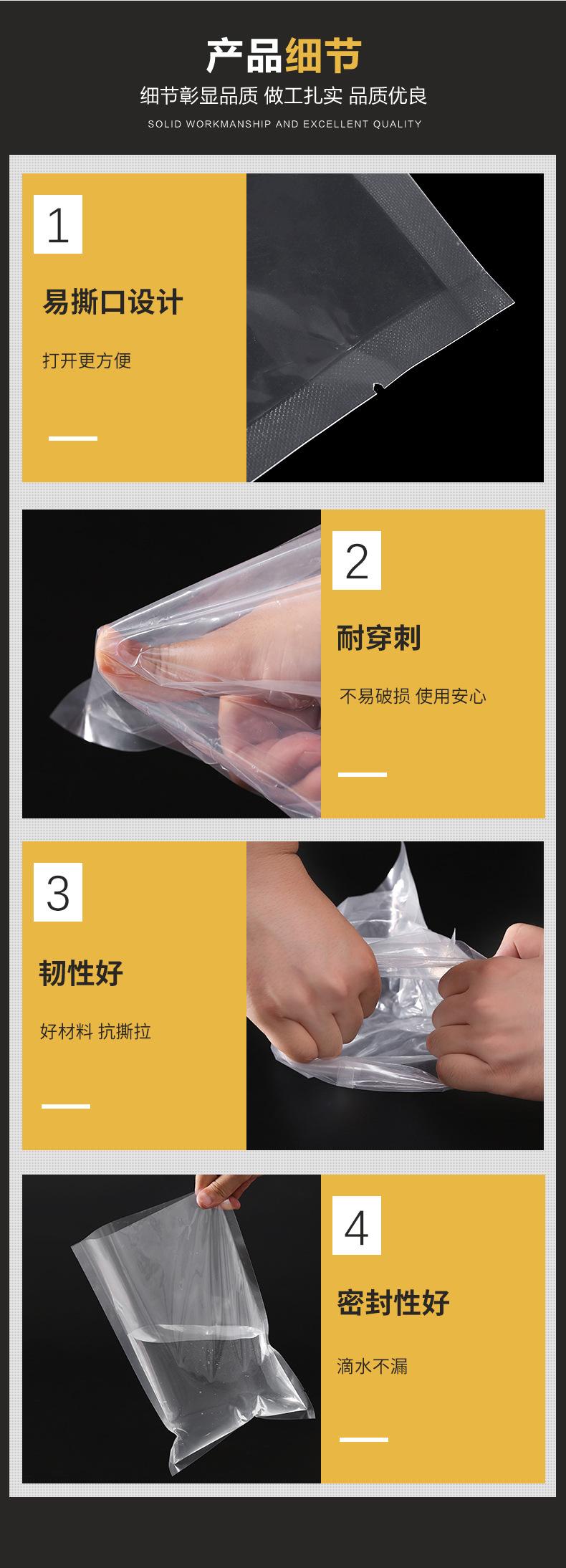 产品细节

细节彰显品质 做工扎实 品质优良

SOLID WORKMANSHIP AND EXCELLENT QUALITY

1

易撕口设计

打开更方便

2

耐穿刺

不易破损 使用安心

3

韧性好

好材料 抗撕拉

4

密封性好

滴水不漏