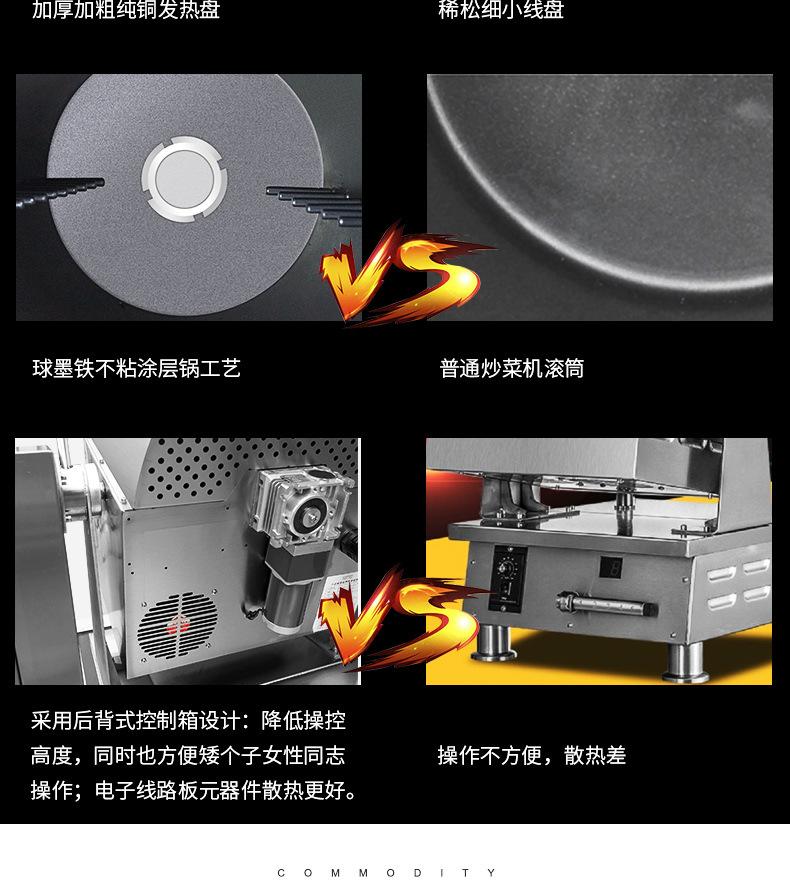 加厚加粗纯铜发热盘

稀松细小线盘

VS

球墨铁不粘涂层锅工艺

普通炒菜机滚筒

VS

采用后背式控制箱设计：降低操控高度，同时也方便矮个子女性同志操作；电子线路板元器件散热更好。

操作不方便，散热差

COMMODITY