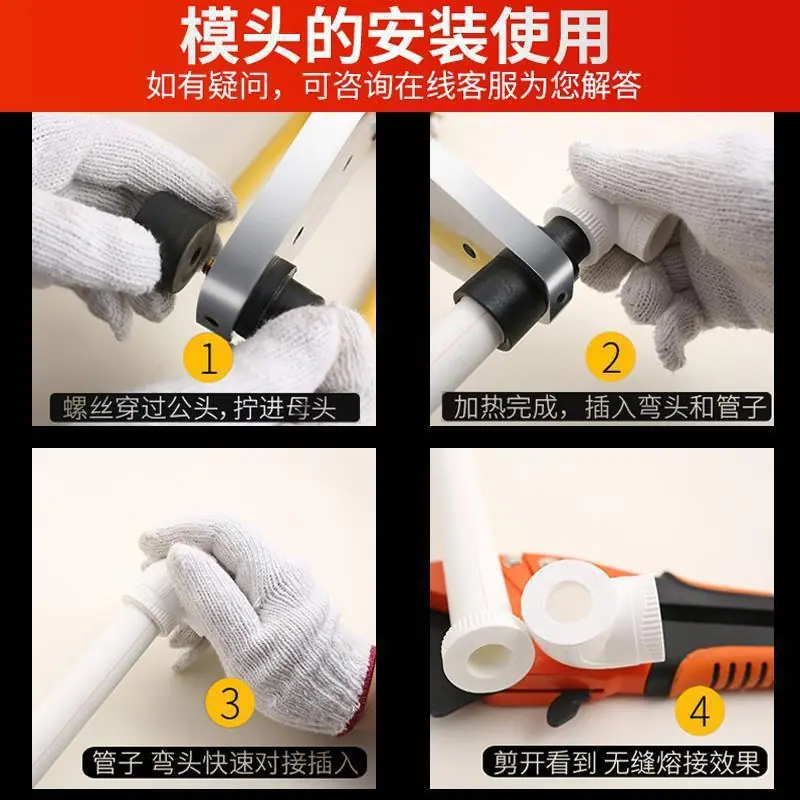 模头的安装使用
如有疑问，可咨询在线客服为您解答

1
螺丝穿过公头，拧进母头

2
加热完成，插入弯头和管子

3
管子 弯头快速对接插入

4
剪开看到 无缝熔接效果