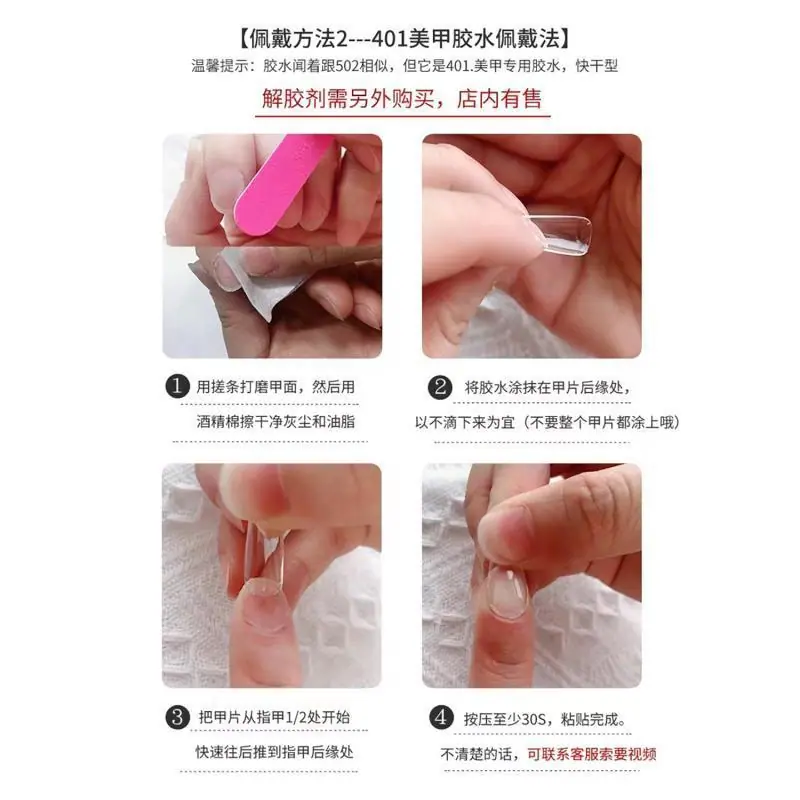 【佩戴方法2---401美甲胶水佩戴法】
温馨提示：胶水闻着跟502相似，但它是401.美甲专用胶水，快干型
解胶剂需另外购买，店内有售

1 用搓条打磨甲面，然后用
酒精棉擦干净灰尘和油脂

2 将胶水涂抹在甲片后缘处，
以不滴下来为宜（不要整个甲片都涂上哦）

3 把甲片从指甲1/2处开始
快速往后推到指甲后缘处

4 按压至少30S，粘贴完成。
不清楚的话，可联系客服索要视频