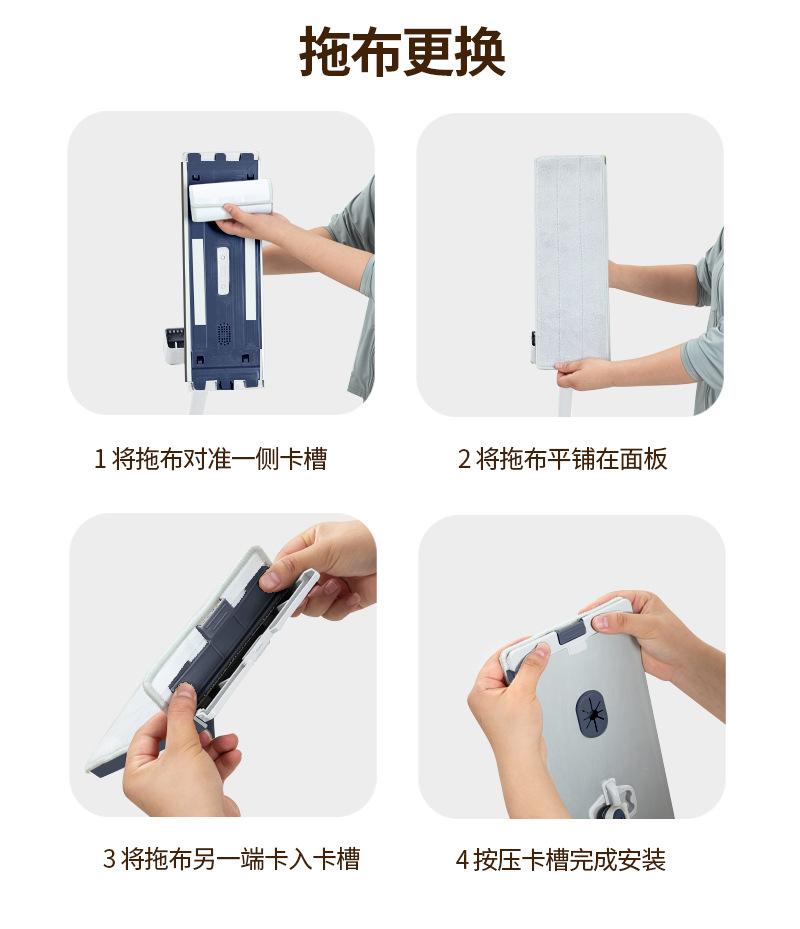 拖布更换

1 将拖布对准一侧卡槽

2 将拖布平铺在面板

3 将拖布另一端卡入卡槽

4 按压卡槽完成安装