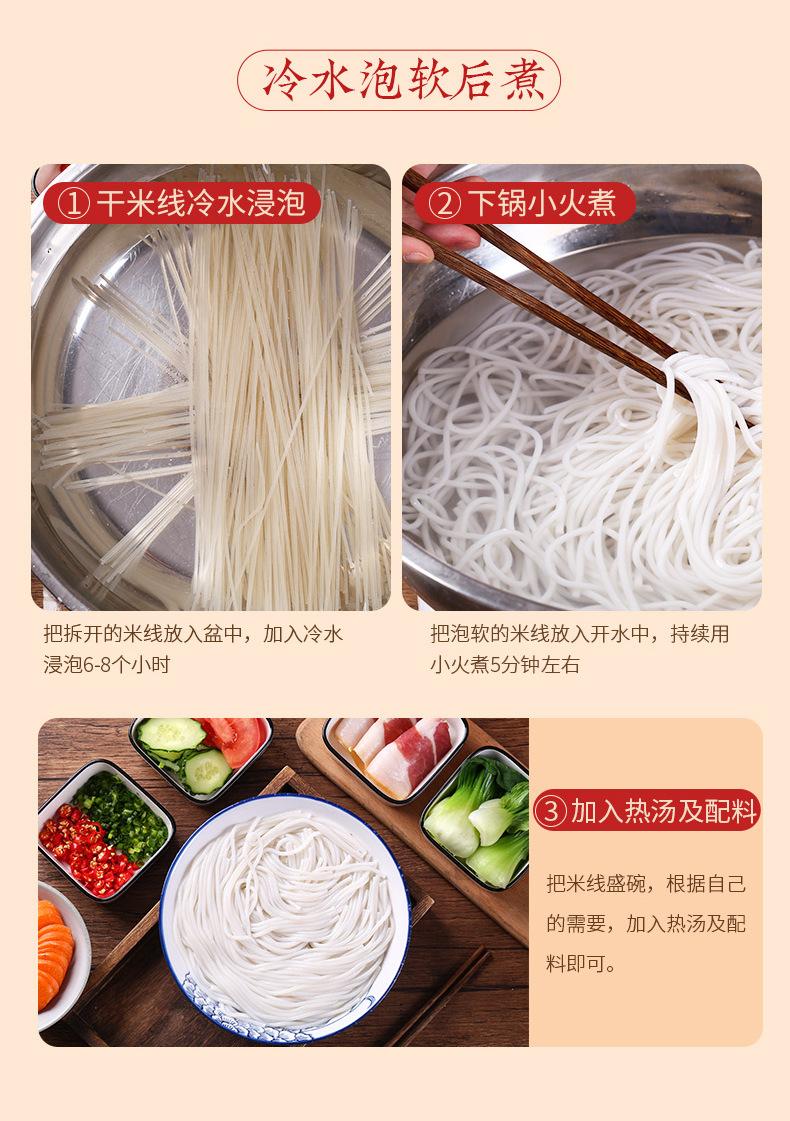 冷水泡软后煮

① 干米线冷水浸泡

把拆开的米线放入盆中，加入冷水浸泡6-8个小时

② 下锅小火煮

把泡软的米线放入开水中，持续用小火煮5分钟左右

③ 加入热汤及配料

把米线盛碗，根据自己的需要，加入热汤及配料即可。