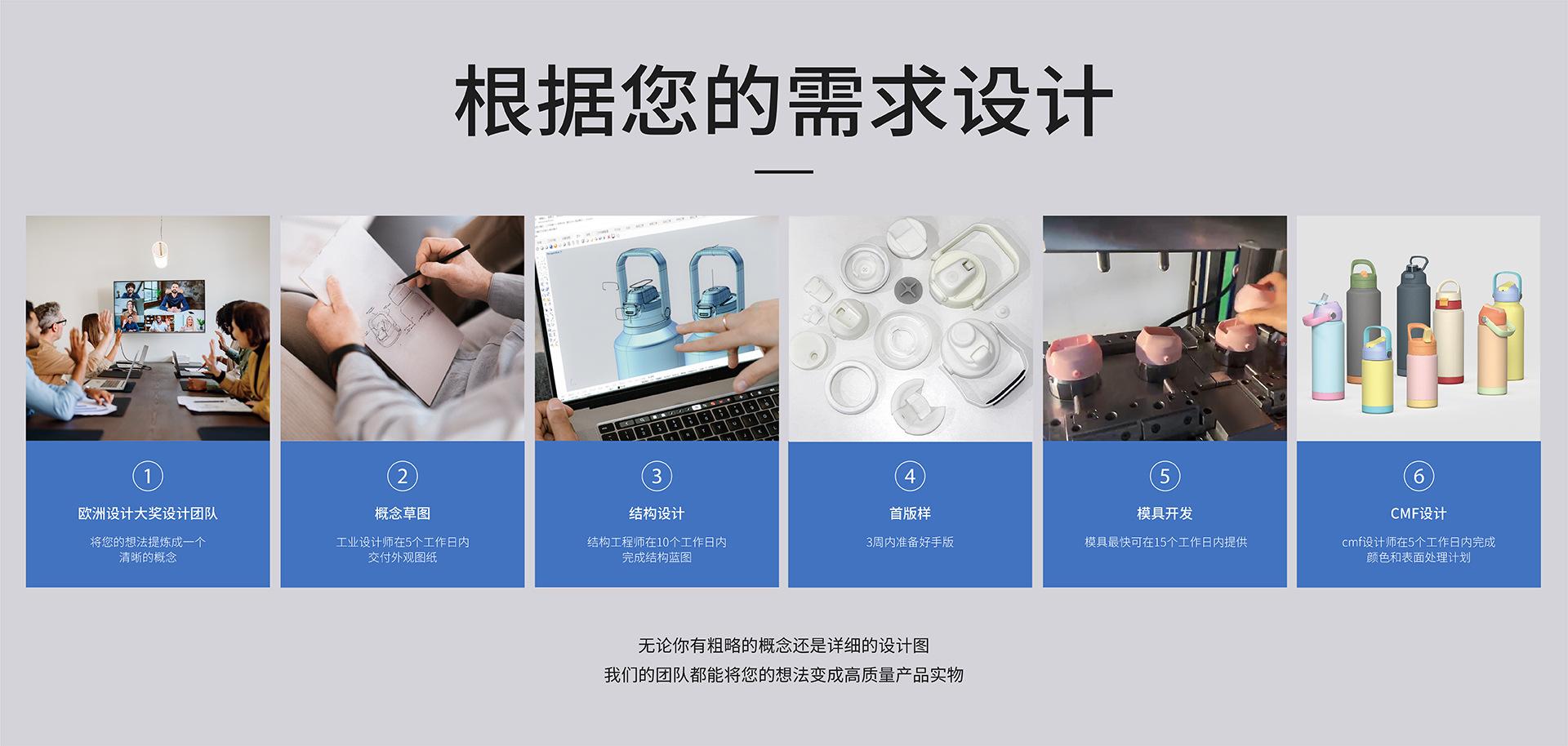 根据您的需求设计

①
欧洲设计大奖设计团队
将您的想法提炼成一个清晰的概念

②
概念草图
工业设计师在5个工作日内交付外观图纸

③
结构设计
结构工程师在10个工作日内完成结构蓝图

④
首版样
3周内准备好手版

⑤
模具开发
模具最快可在15个工作日内提供

⑥
CMF设计
cmf设计师在5个工作日内完成颜色和表面处理计划

无论你有粗略的概念还是详细的设计图
我们的团队都能将您的想法变成高质量产品实物