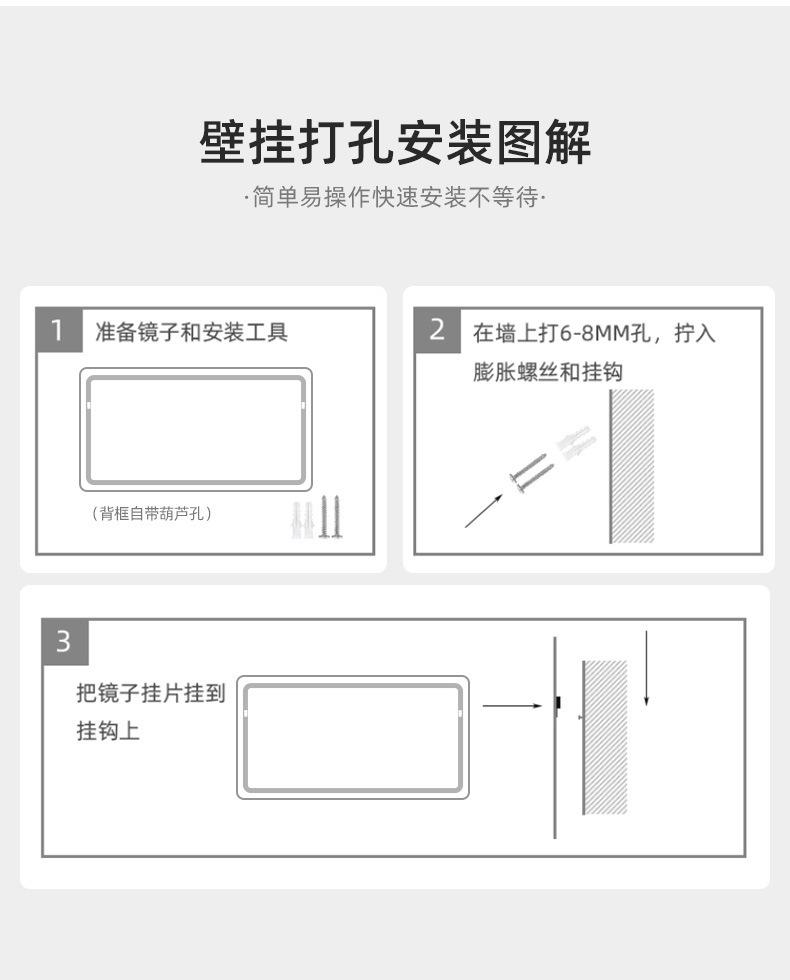 壁挂打孔安装图解

·简单易操作快速安装不等待·

1 准备镜子和安装工具

（背框自带葫芦孔）

2 在墙上打6-8MM孔，拧入膨胀螺丝和挂钩

3

把镜子挂片挂到挂钩上