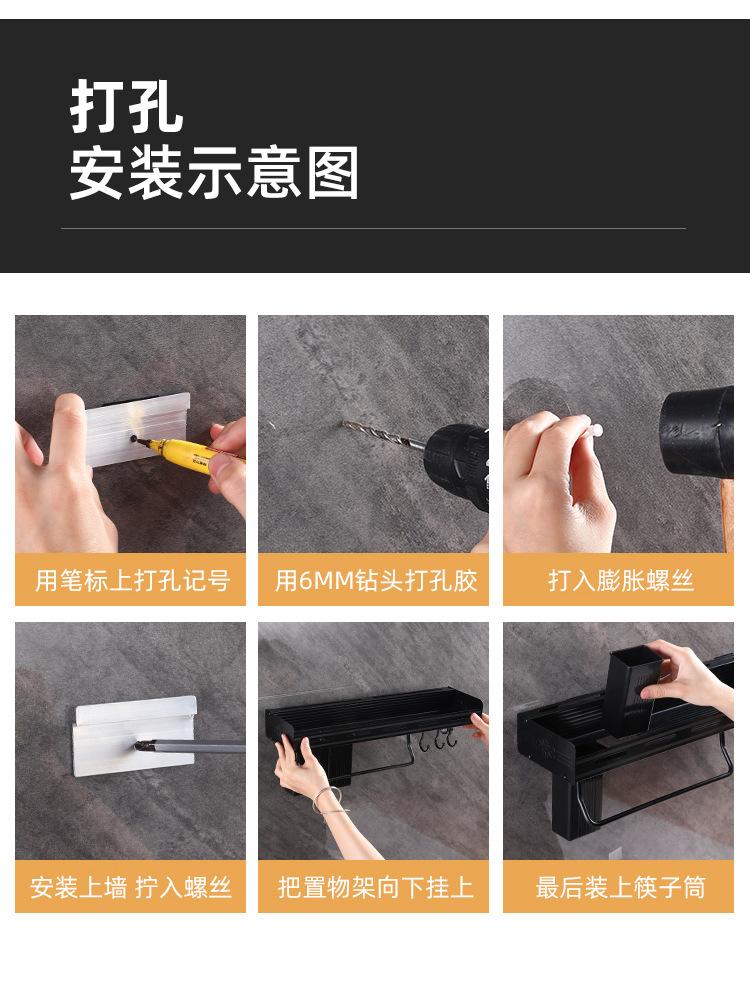 打孔
安装示意图

用笔标上打孔记号

用6MM钻头打孔胶

打入膨胀螺丝

安装上墙 拧入螺丝

把置物架向下挂上

最后装上筷子筒