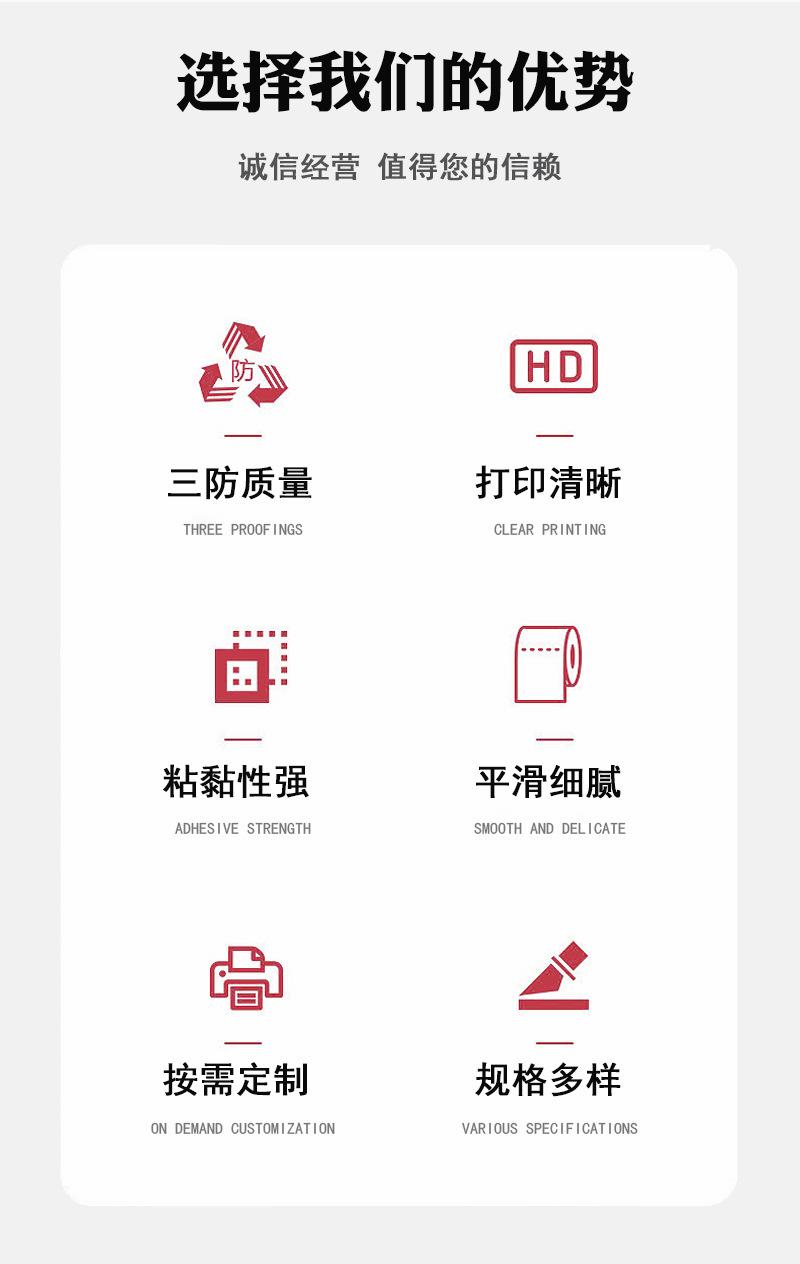 选择我们的优势

诚信经营 值得您的信赖

防

三防质量

THREE PROOFINGS

HD

打印清晰

CLEAR PRINTING

粘黏性强

ADHESIVE STRENGTH

平滑细腻

SMOOTH AND DELICATE

按需定制

ON DEMAND CUSTOMIZATION

规格多样

VARIOUS SPECIFICATIONS