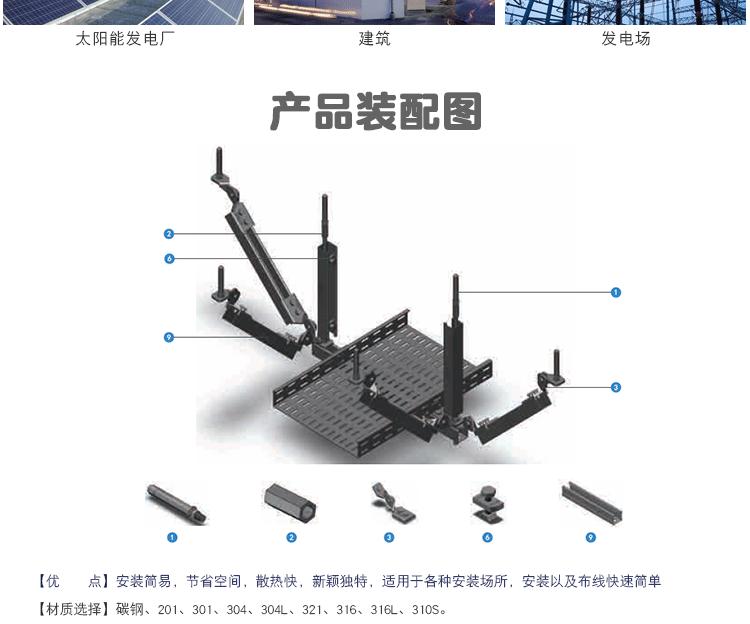 太阳能发电厂

建筑

发电场

产品装配图

2

6

9

1

3

1

2

3

6

9

【优　点】安装简易，节省空间，散热快，新颖独特，适用于各种安装场所，安装以及布线快速简单

【材质选择】碳钢、201、301、304、304L、321、316、316L、310S。