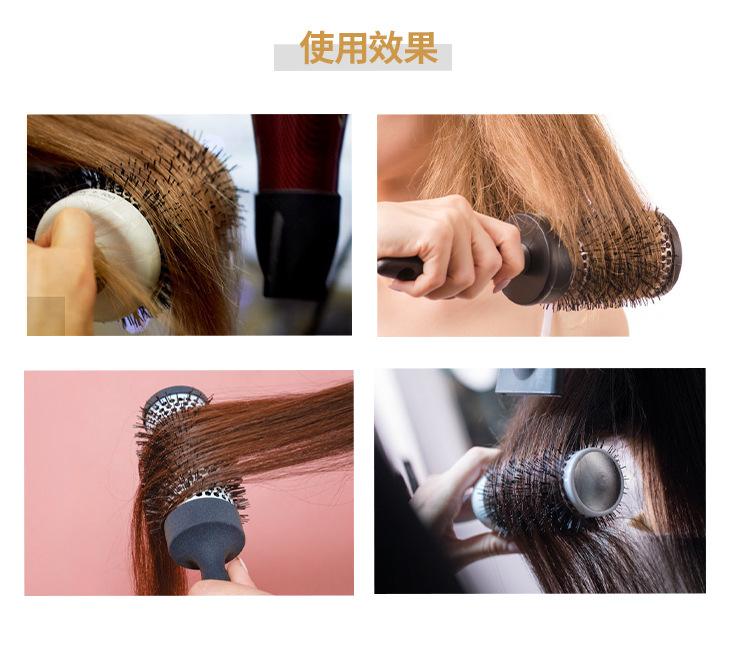 使用效果