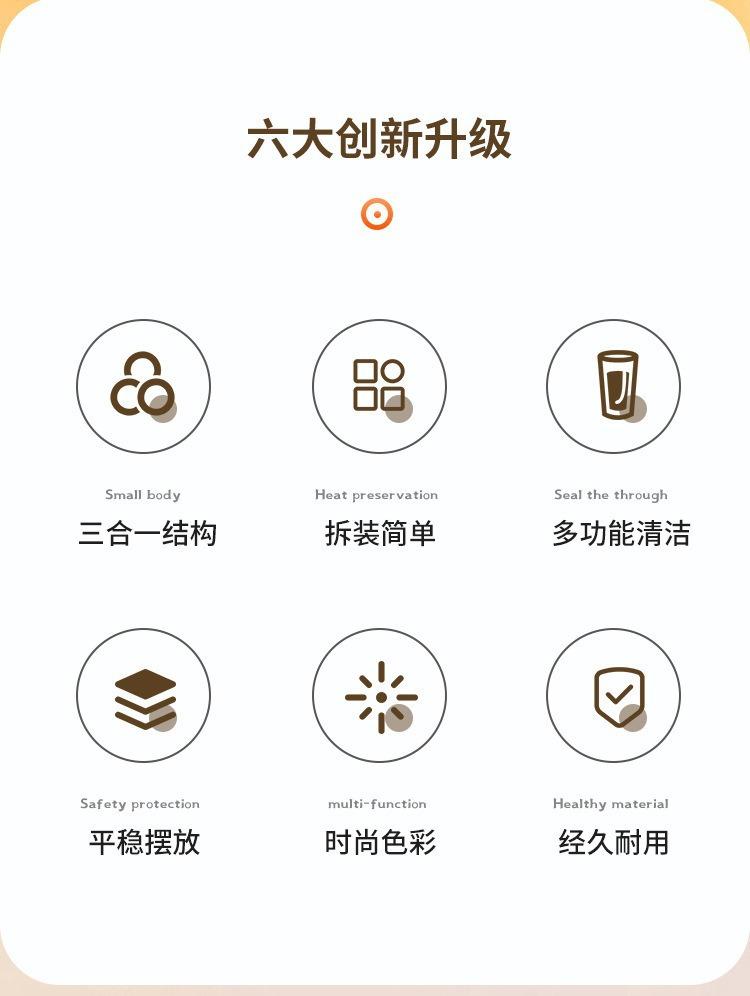 六大创新升级

Small body
三合一结构

Heat preservation
拆装简单

Seal the through
多功能清洁

Safety protection
平稳摆放

multi-function
时尚色彩

Healthy material
经久耐用