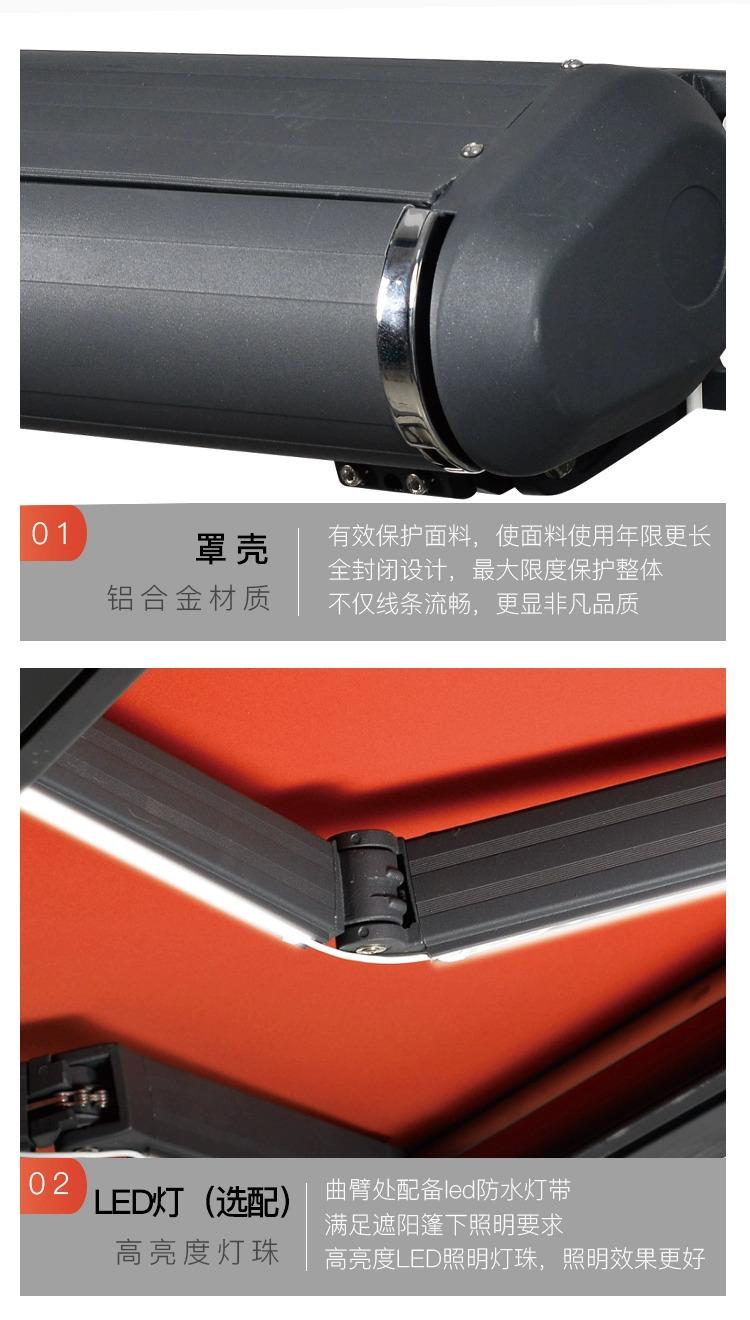 01
罩壳
铝合金材质
有效保护面料，使面料使用年限更长
全封闭设计，最大限度保护整体
不仅线条流畅，更显非凡品质

02
LED灯（选配）
高亮度灯珠
曲臂处配备led防水灯带
满足遮阳篷下照明要求
高亮度LED照明灯珠，照明效果更好