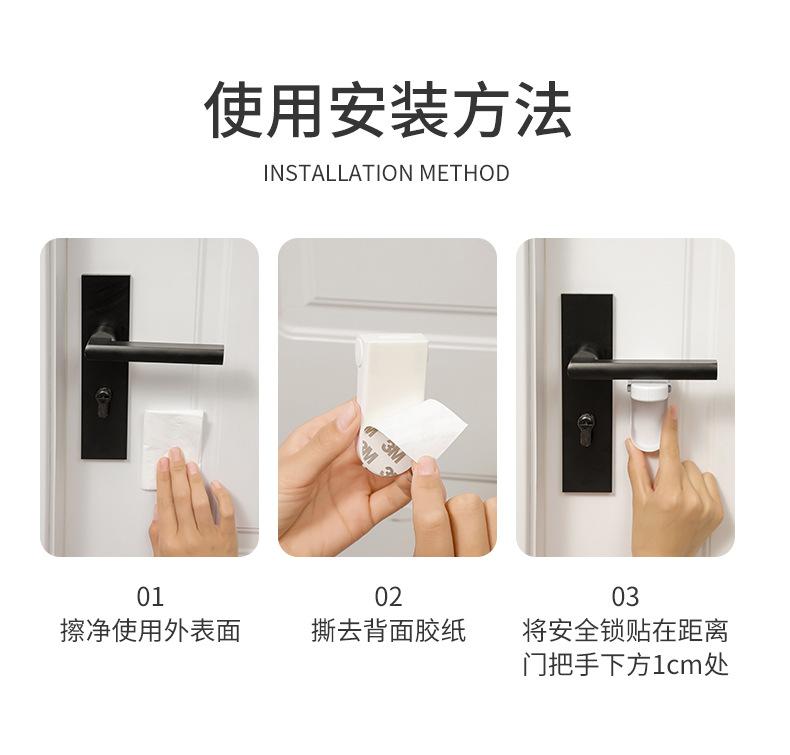 使用安装方法

INSTALLATION METHOD

3M

01
擦净使用外表面

02
撕去背面胶纸

03
将安全锁贴在距离门把手下方1cm处