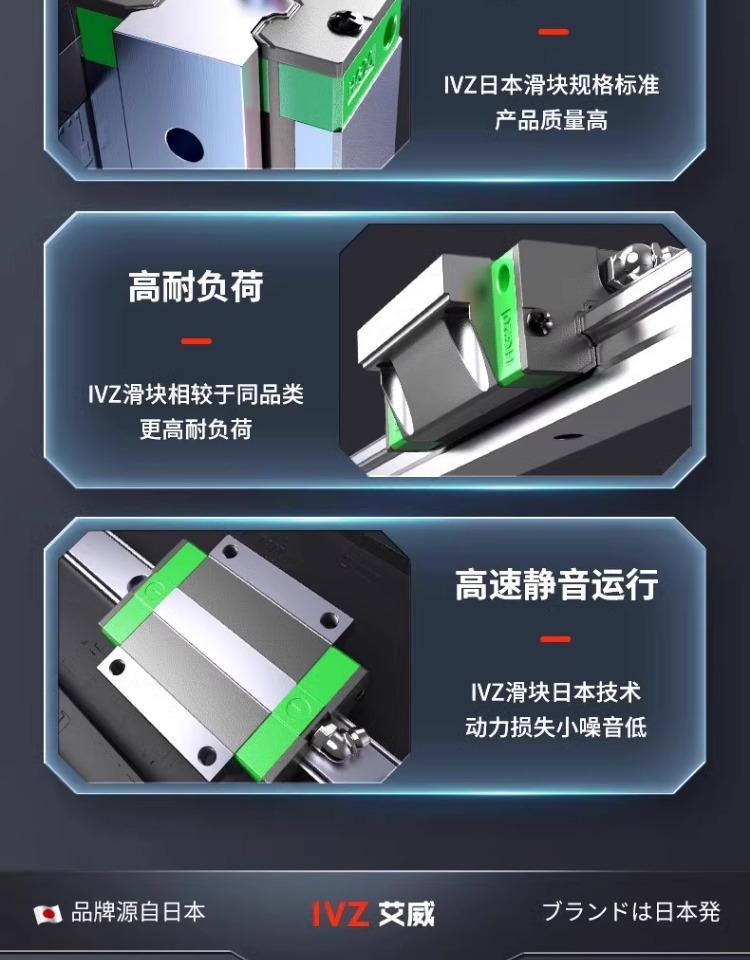 IVZ日本滑块规格标准
产品质量高

高耐负荷

IVZ滑块相较于同品类
更高耐负荷

高速静音运行

IVZ滑块日本技术
动力损失小噪音低

品牌源自日本

IVZ 艾威

ブランドは日本発