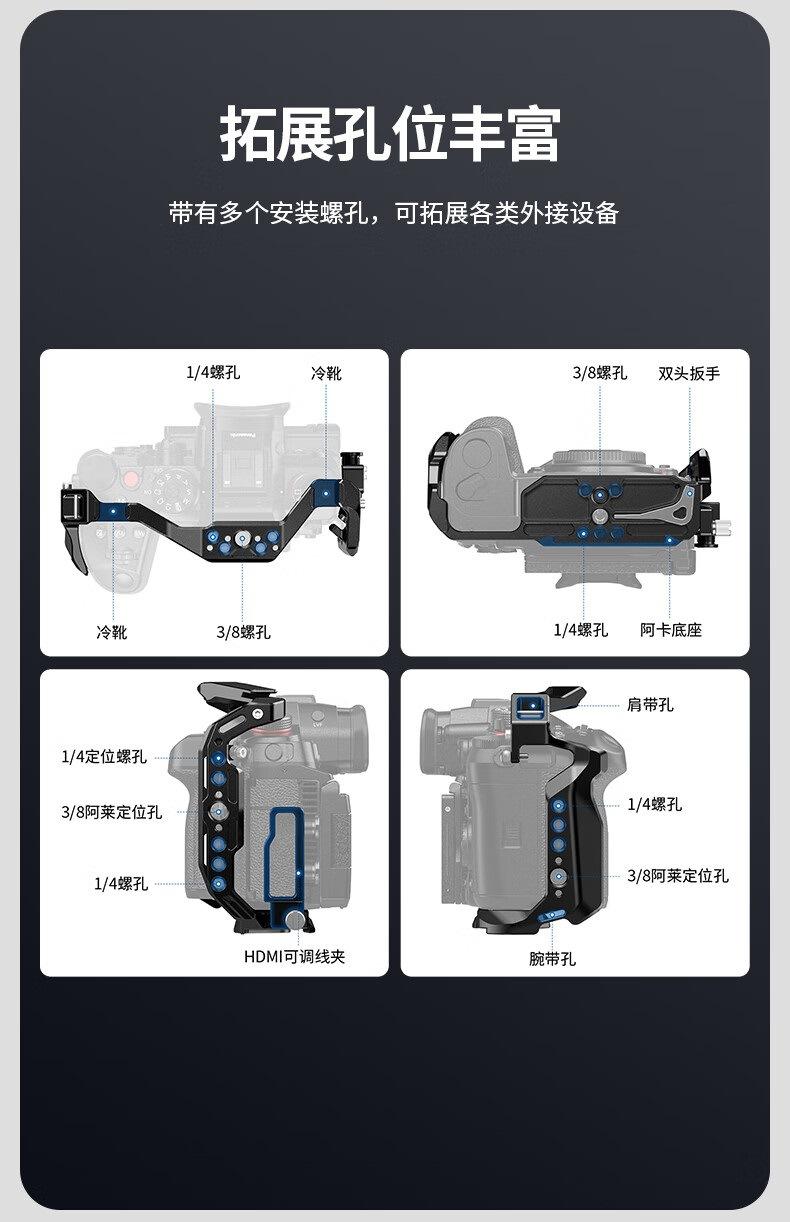 拓展孔位丰富

带有多个安装螺孔，可拓展各类外接设备

1/4螺孔
冷靴
冷靴
3/8螺孔

3/8螺孔
双头扳手
1/4螺孔
阿卡底座

1/4定位螺孔
3/8阿莱定位孔
1/4螺孔
HDMI可调线夹

肩带孔
1/4螺孔
3/8阿莱定位孔
腕带孔