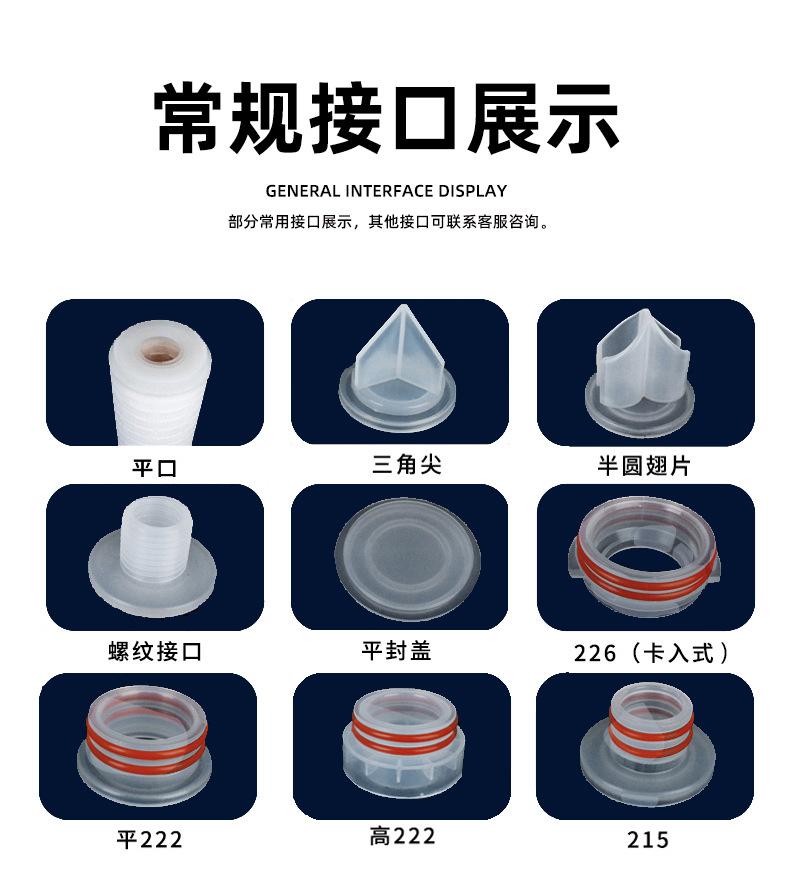 常规接口展示

GENERAL INTERFACE DISPLAY

部分常用接口展示，其他接口可联系客服咨询。

平口

三角尖

半圆翅片

螺纹接口

平封盖

226（卡入式）

平222

高222

215