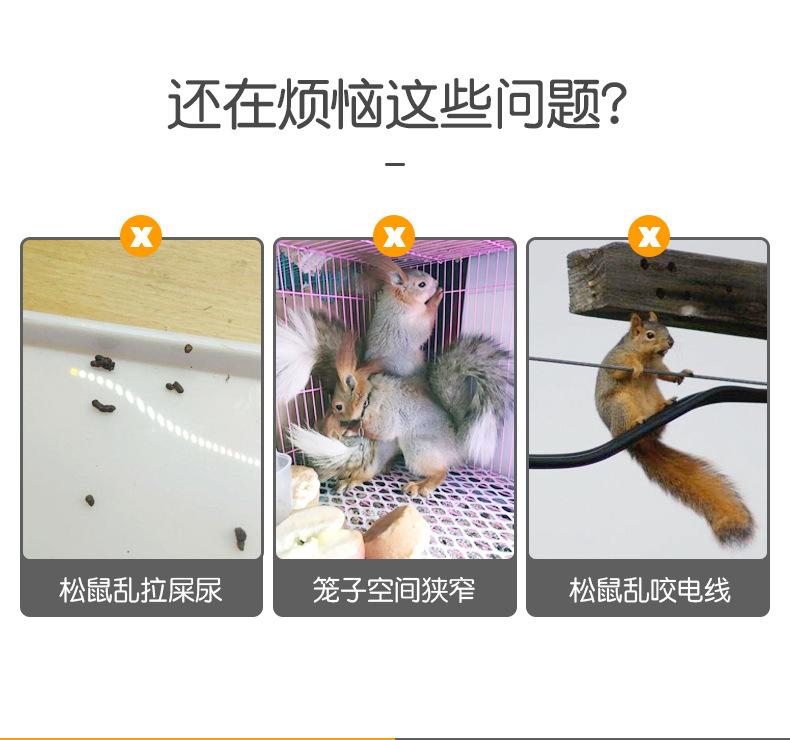 还在烦恼这些问题?

x
松鼠乱拉屎尿

x
笼子空间狭窄

x
松鼠乱咬电线