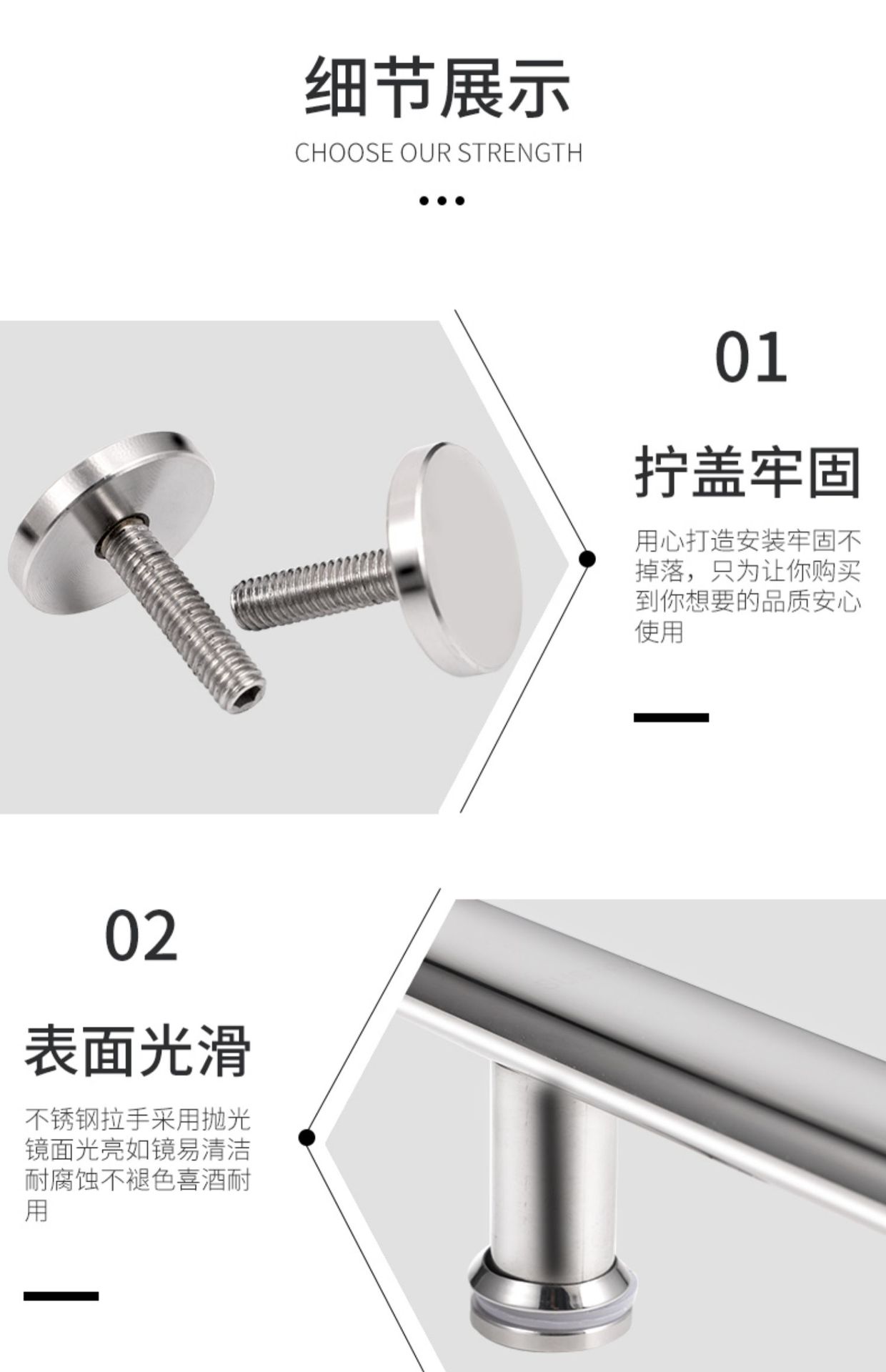 细节展示

CHOOSE OUR STRENGTH

01

拧盖牢固

用心打造安装牢固不掉落，只为让你购买到你想要的品质安心使用

02

表面光滑

不锈钢拉手采用抛光镜面光亮如镜易清洁耐腐蚀不褪色喜酒耐用