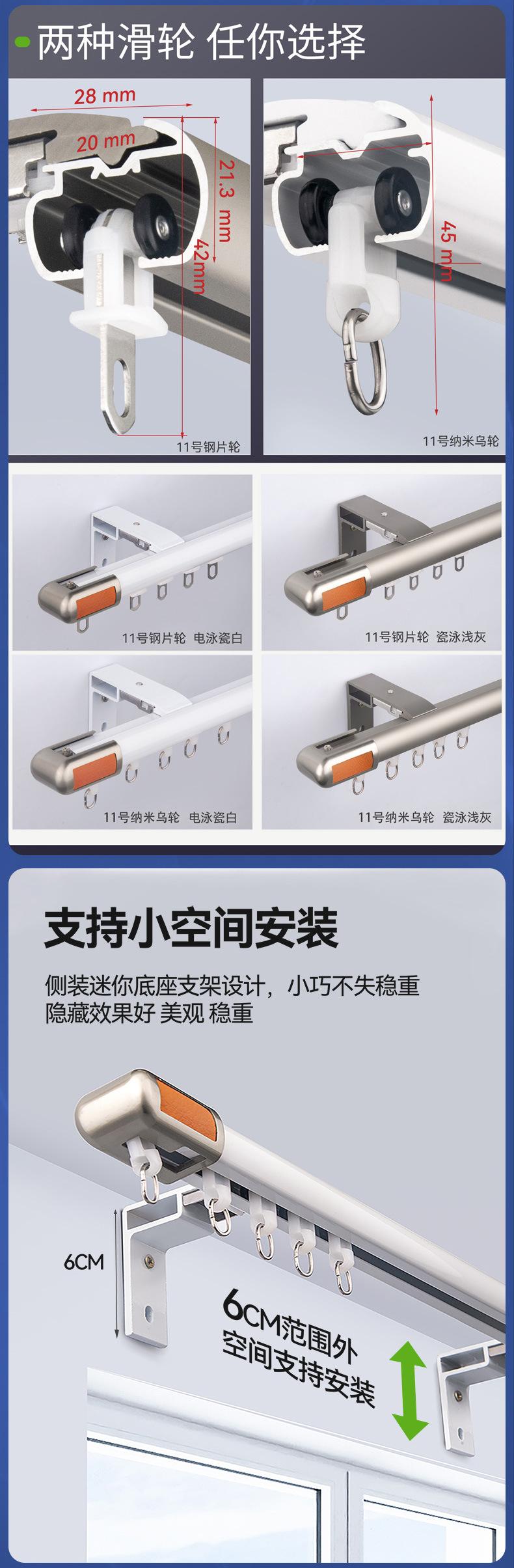 两种滑轮 任你选择

28 mm
20 mm
21.3 mm
42mm
11号钢片轮

45 mm
11号纳米乌轮

11号钢片轮 电泳瓷白

11号钢片轮 瓷泳浅灰

11号纳米乌轮 电泳瓷白

11号纳米乌轮 瓷泳浅灰

支持小空间安装

侧装迷你底座支架设计，小巧不失稳重
隐藏效果好 美观 稳重

6CM

6CM范围外
空间支持安装