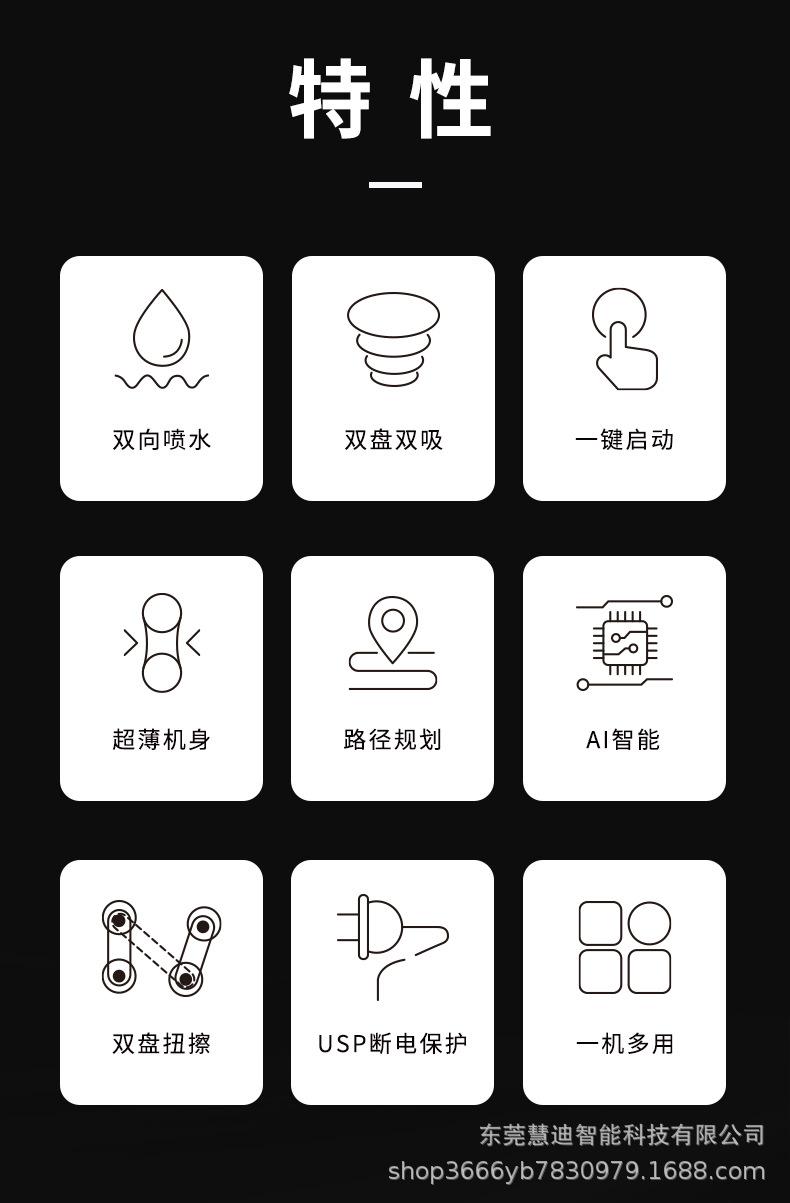 特性

双向喷水

双盘双吸

一键启动

超薄机身

路径规划

AI智能

双盘扭擦

USP断电保护

一机多用

东莞慧迪智能科技有限公司
shop3666yb7830979.1688.com