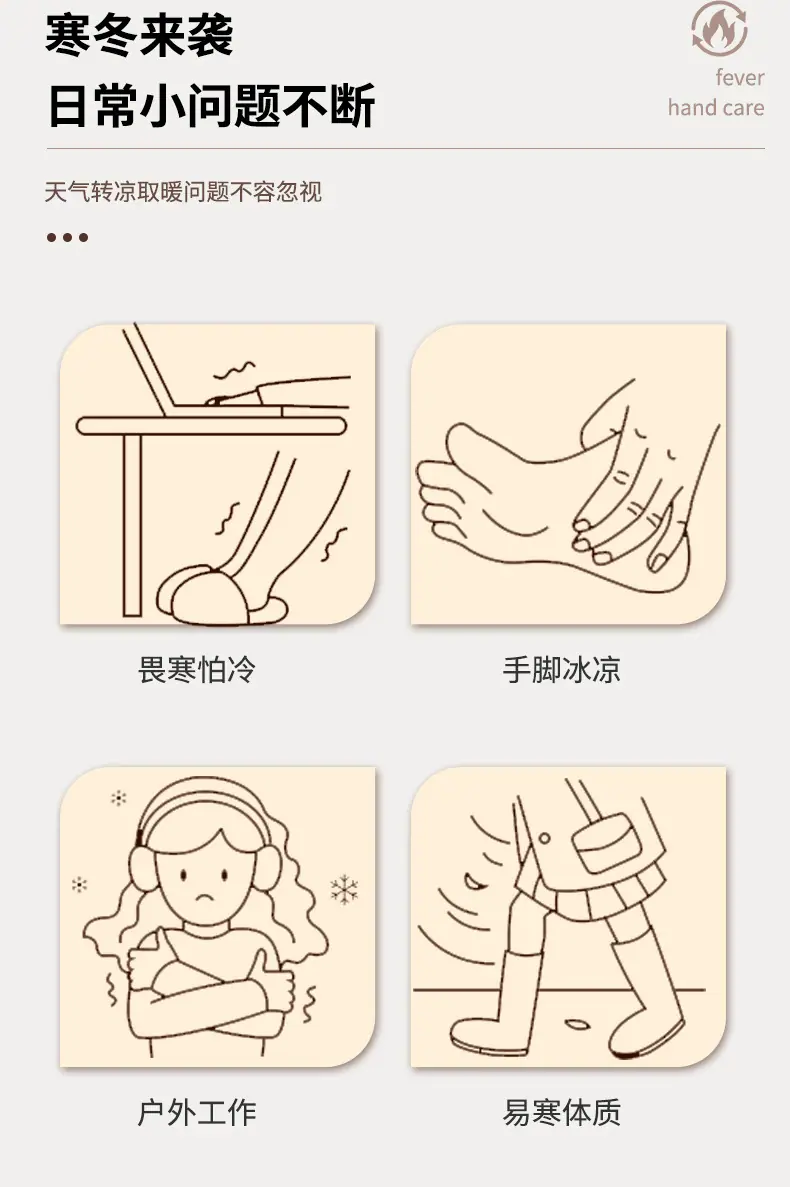 寒冬来袭
日常小问题不断

fever
hand care

天气转凉取暖问题不容忽视

•••

畏寒怕冷

手脚冰凉

户外工作

易寒体质