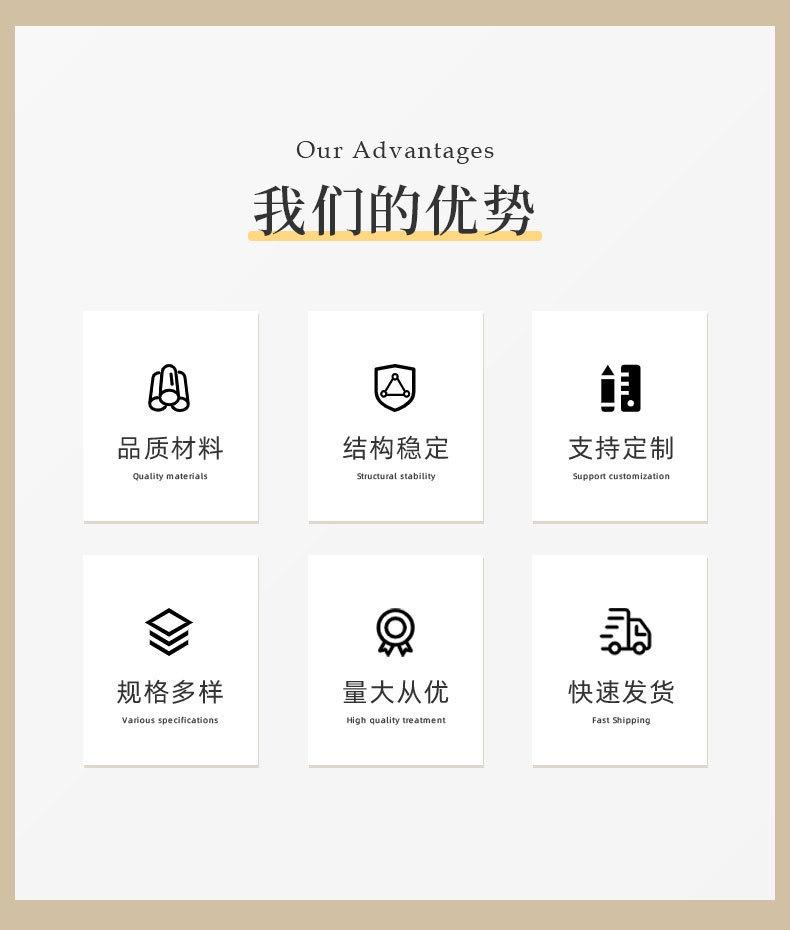 Our Advantages

我们的优势

品质材料
Quality materials

结构稳定
Structural stability

支持定制
Support customization

规格多样
Various specifications

量大从优
High quality treatment

快速发货
Fast Shipping