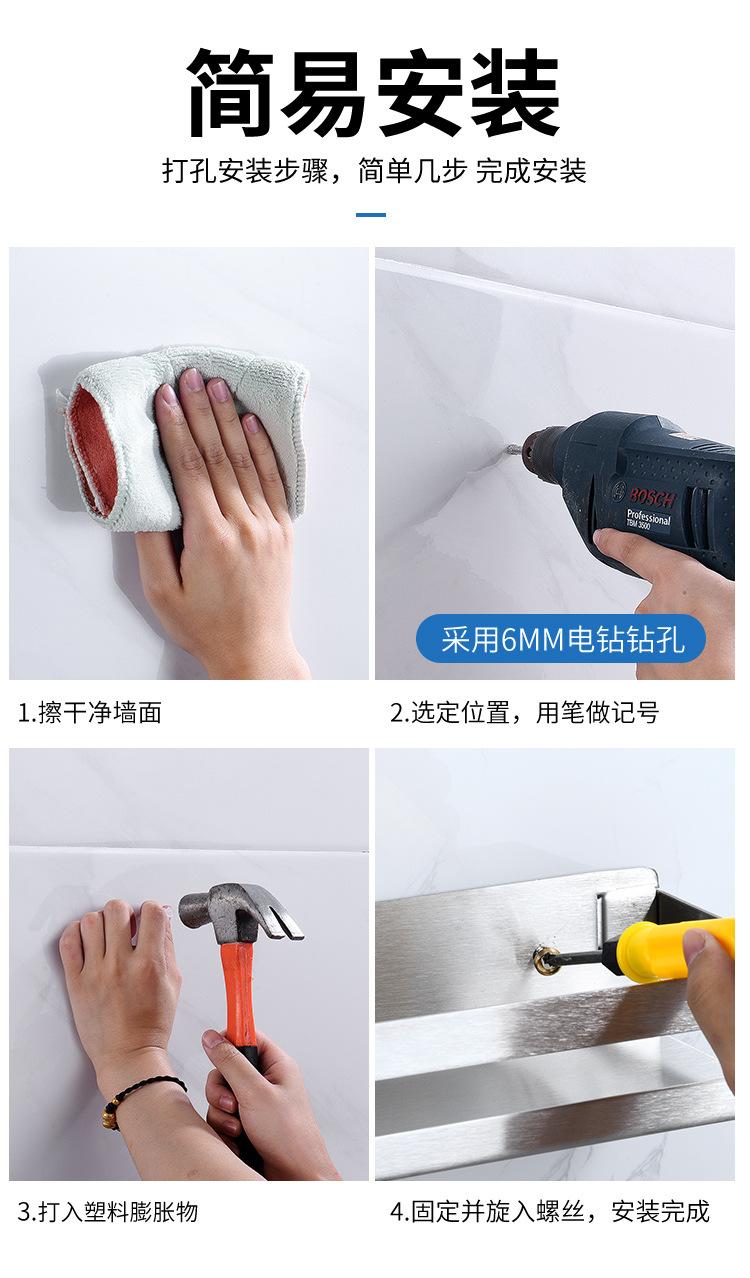 简易安装

打孔安装步骤，简单几步 完成安装

BOSCH
Professional
TBM 3500

采用6MM电钻钻孔

1.擦干净墙面

2.选定位置，用笔做记号

3.打入塑料膨胀物

4.固定并旋入螺丝，安装完成