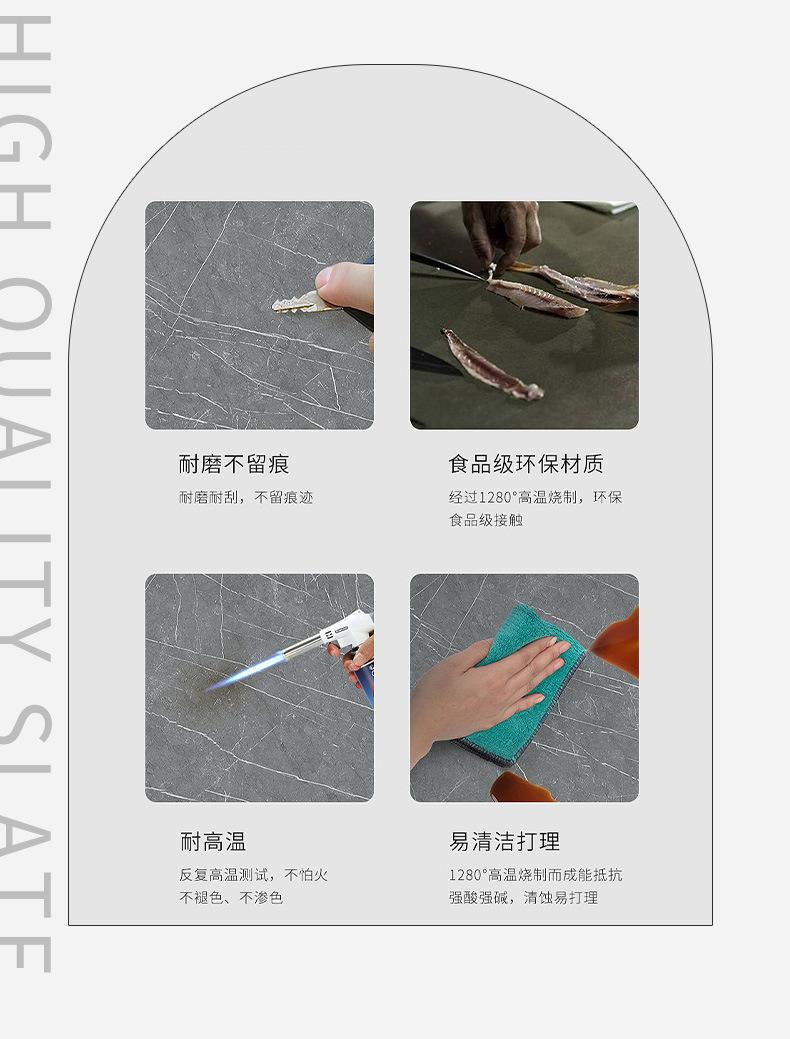 HIGH QUALITY SLATE

耐磨不留痕

耐磨耐刮，不留痕迹

食品级环保材质

经过1280°高温烧制，环保食品级接触

耐高温

反复高温测试，不怕火不褪色、不渗色

易清洁打理

1280°高温烧制而成能抵抗强酸强碱，清蚀易打理