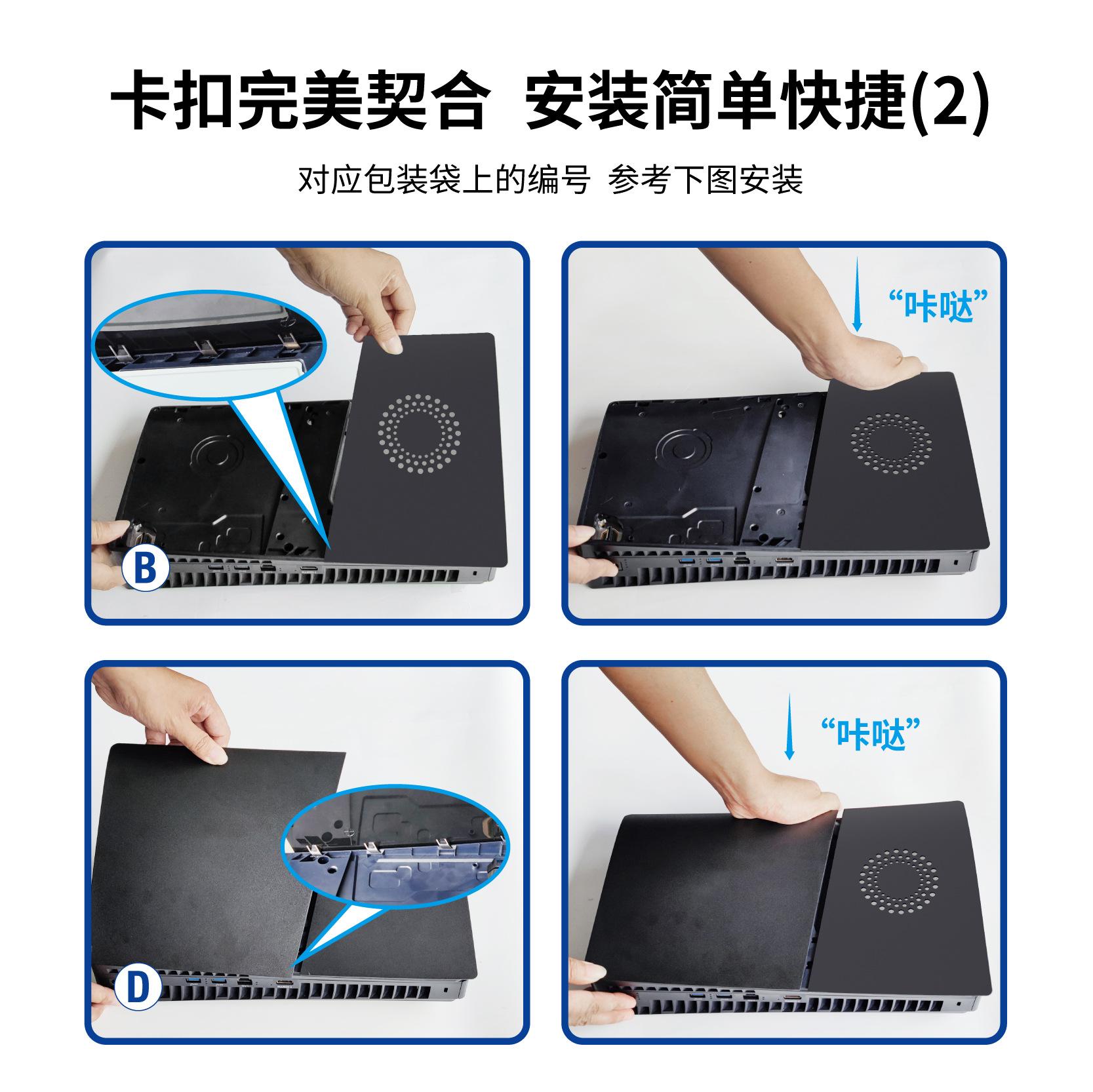 卡扣完美契合 安装简单快捷(2)

对应包装袋上的编号 参考下图安装

B

“咔哒”

D

“咔哒”