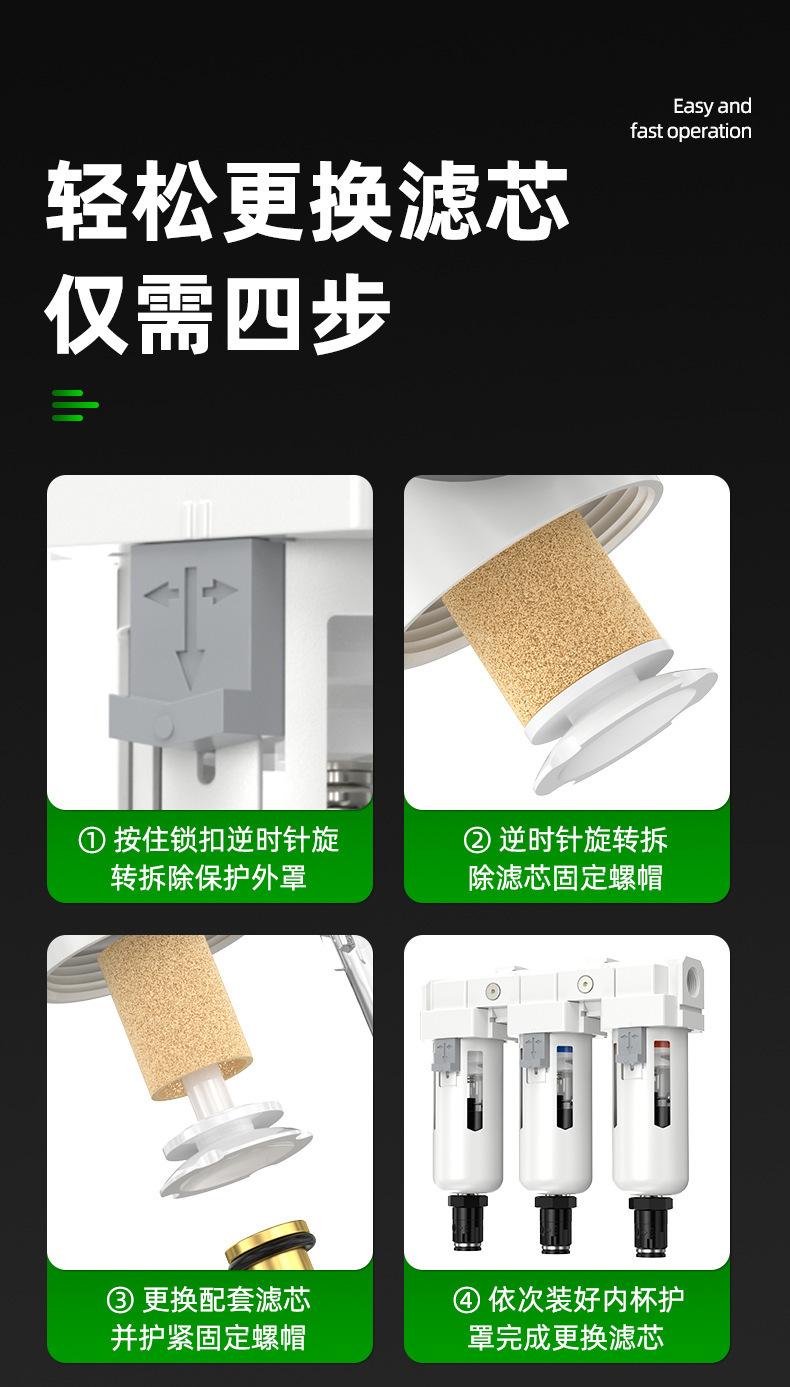 Easy and fast operation

轻松更换滤芯
仅需四步

① 按住锁扣逆时针旋转拆除保护外罩

② 逆时针旋转拆除滤芯固定螺帽

③ 更换配套滤芯并护紧固定螺帽

④ 依次装好内杯护罩完成更换滤芯