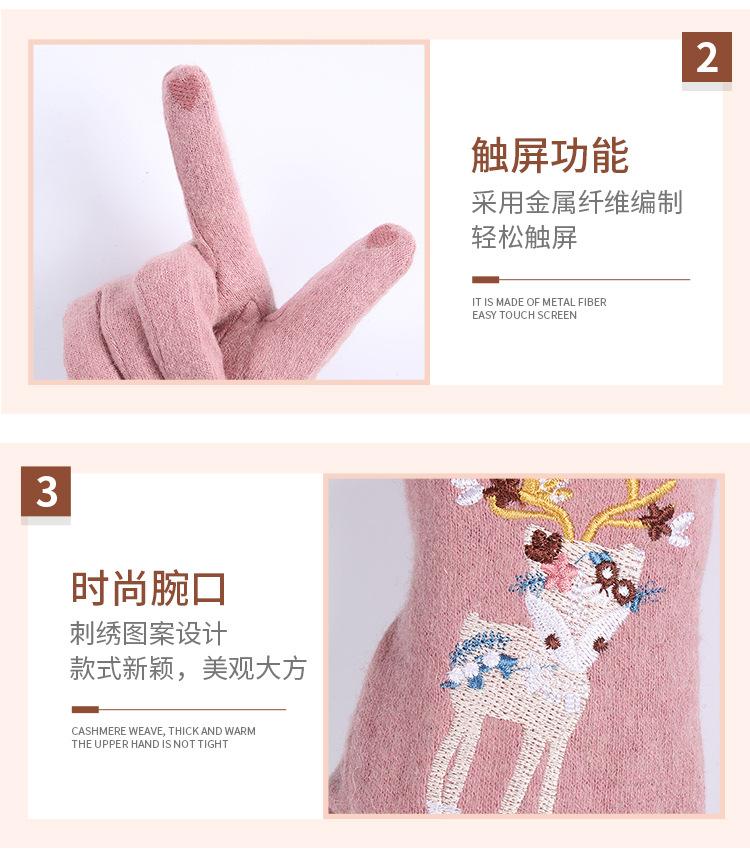 2

触屏功能

采用金属纤维编制
轻松触屏

IT IS MADE OF METAL FIBER
EASY TOUCH SCREEN

3

时尚腕口

刺绣图案设计
款式新颖，美观大方

CASHMERE WEAVE, THICK AND WARM
THE UPPER HAND IS NOT TIGHT