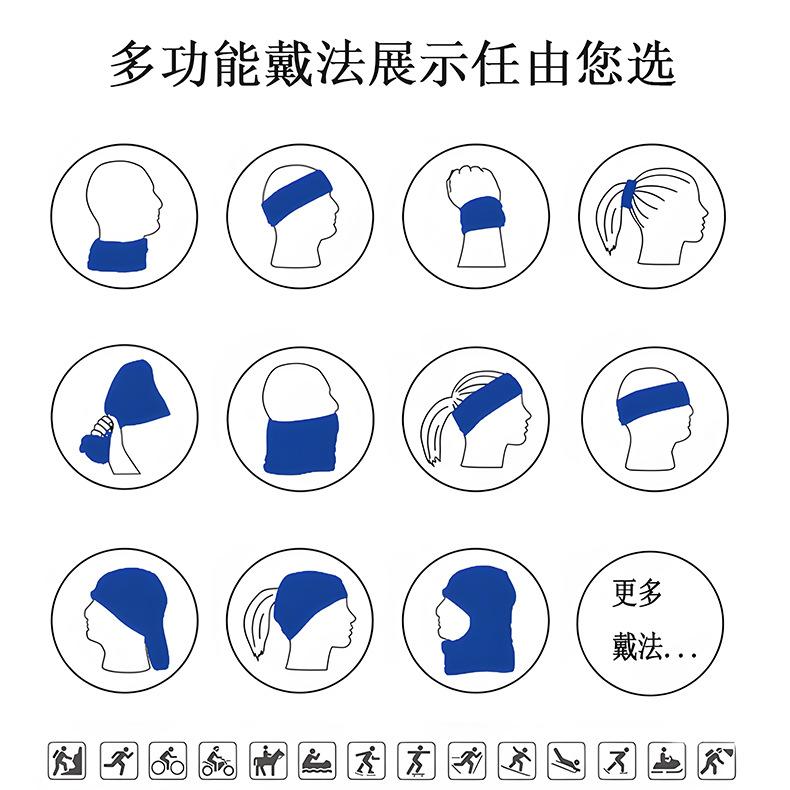 多功能戴法展示任由您选

更多
戴法...