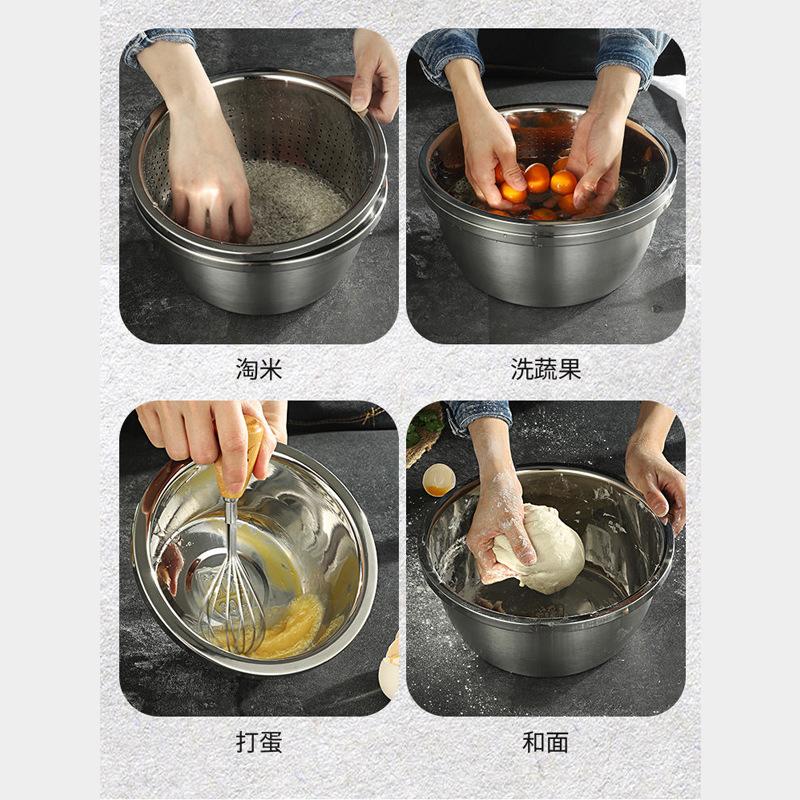 淘米

洗蔬果

打蛋

和面