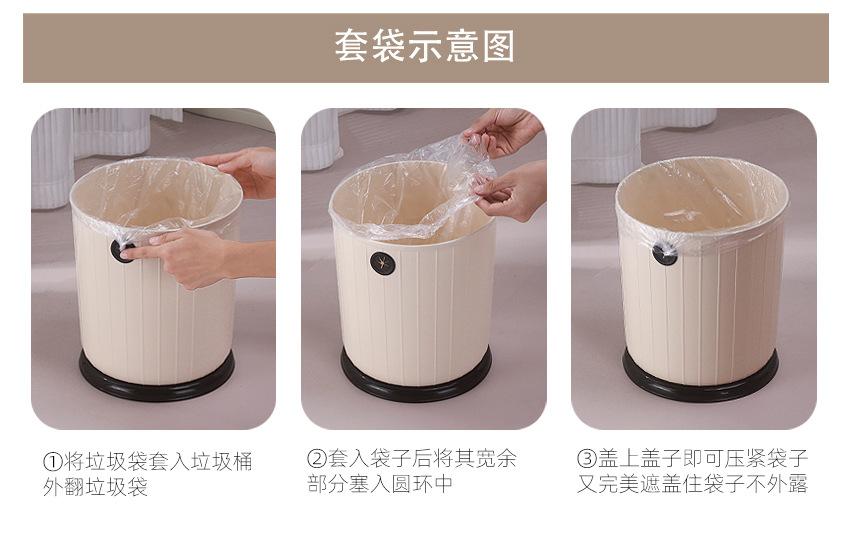 套袋示意图

①将垃圾袋套入垃圾桶外翻垃圾袋

②套入袋子后将其宽余部分塞入圆环中

③盖上盖子即可压紧袋子又完美遮盖住袋子不外露