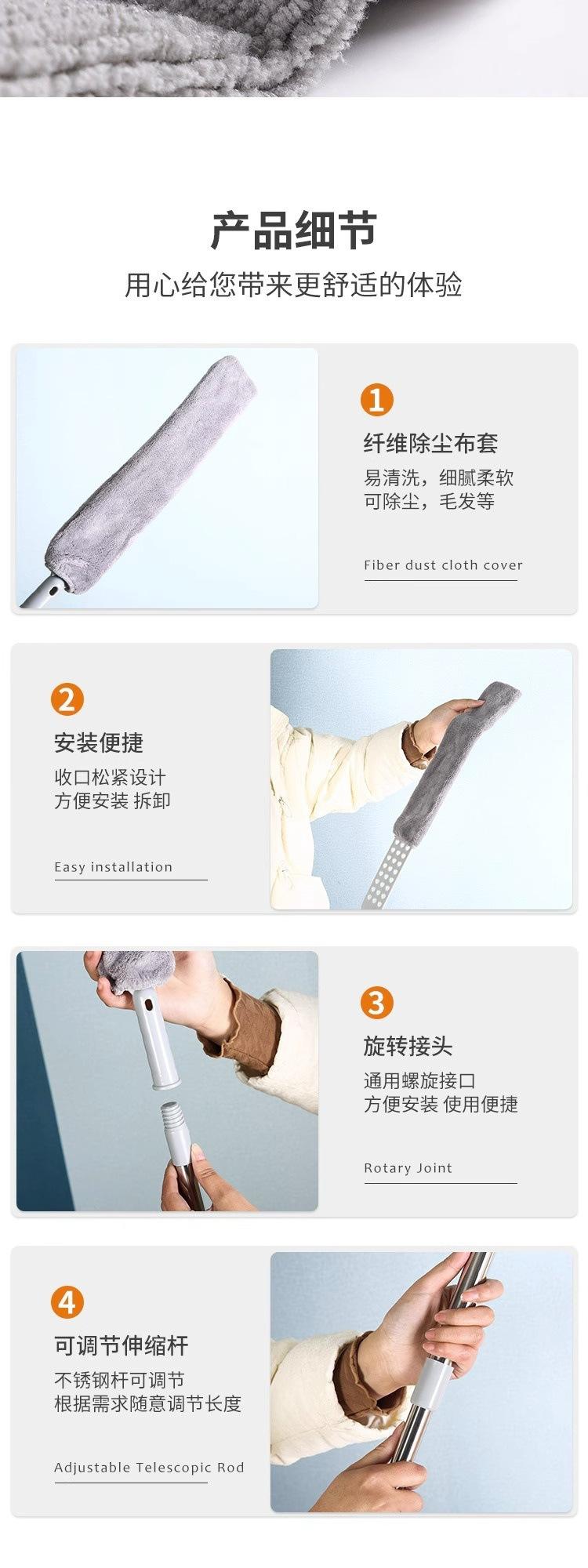 产品细节

用心给您带来更舒适的体验

1

纤维除尘布套

易清洗，细腻柔软
可除尘，毛发等

Fiber dust cloth cover

2

安装便捷

收口松紧设计
方便安装 拆卸

Easy installation

3

旋转接头

通用螺旋接口
方便安装 使用便捷

Rotary Joint

4

可调节伸缩杆

不锈钢杆可调节
根据需求随意调节长度

Adjustable Telescopic Rod