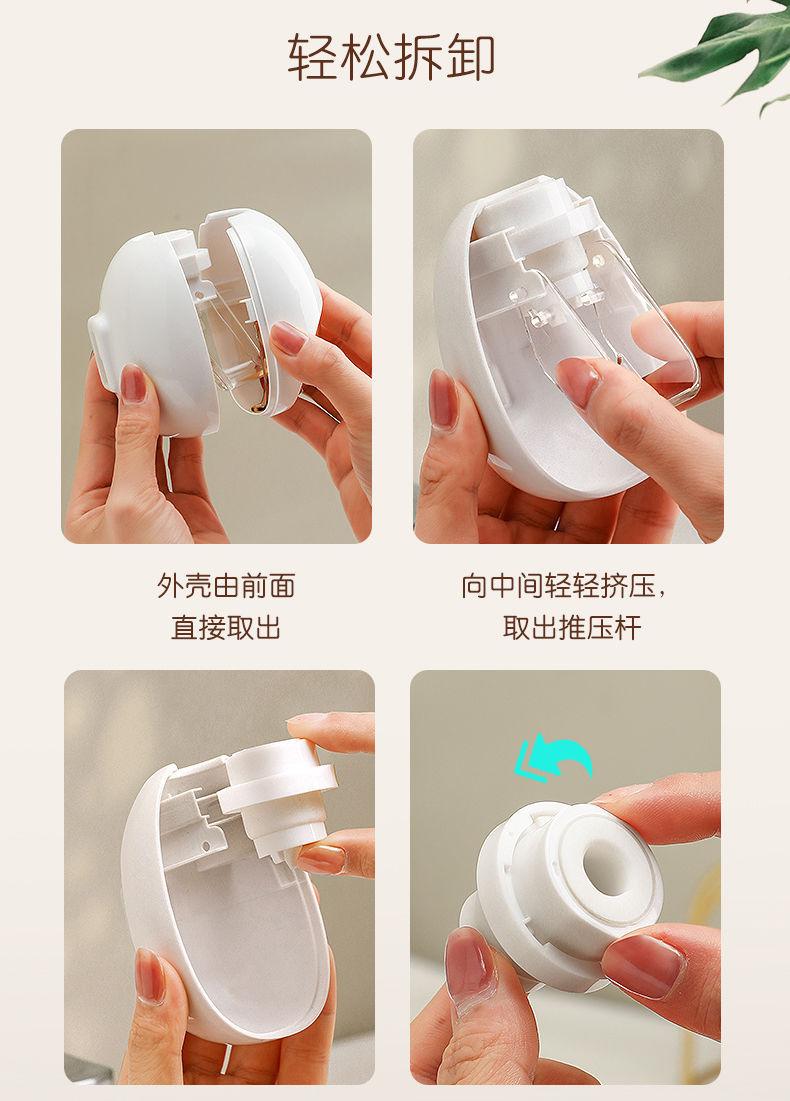 轻松拆卸

外壳由前面
直接取出

向中间轻轻挤压，
取出推压杆