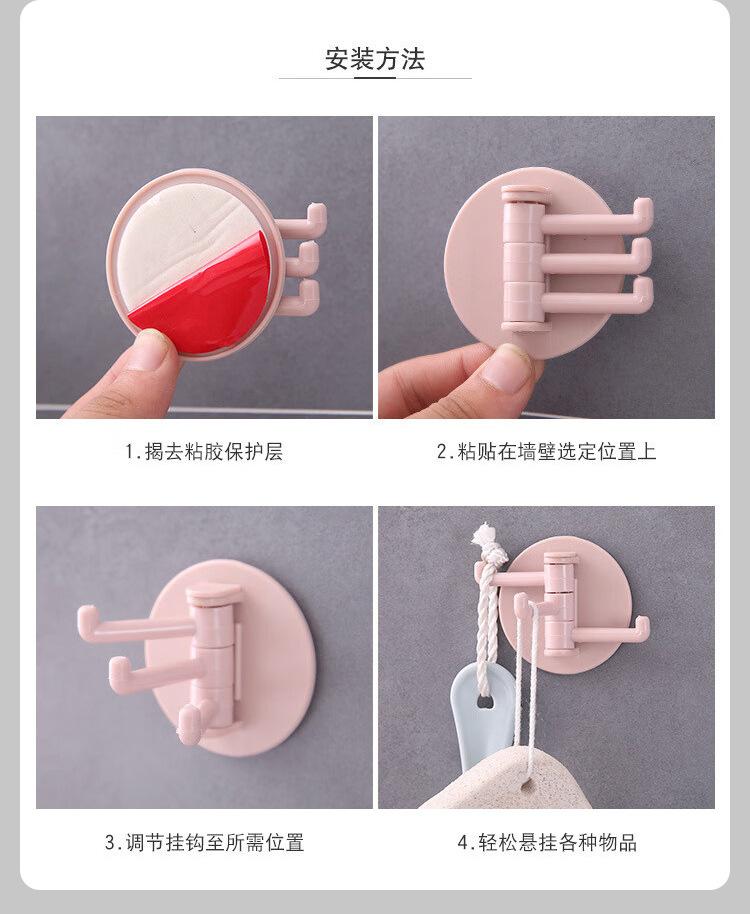 安装方法

1.揭去粘胶保护层

2.粘贴在墙壁选定位置上

3.调节挂钩至所需位置

4.轻松悬挂各种物品