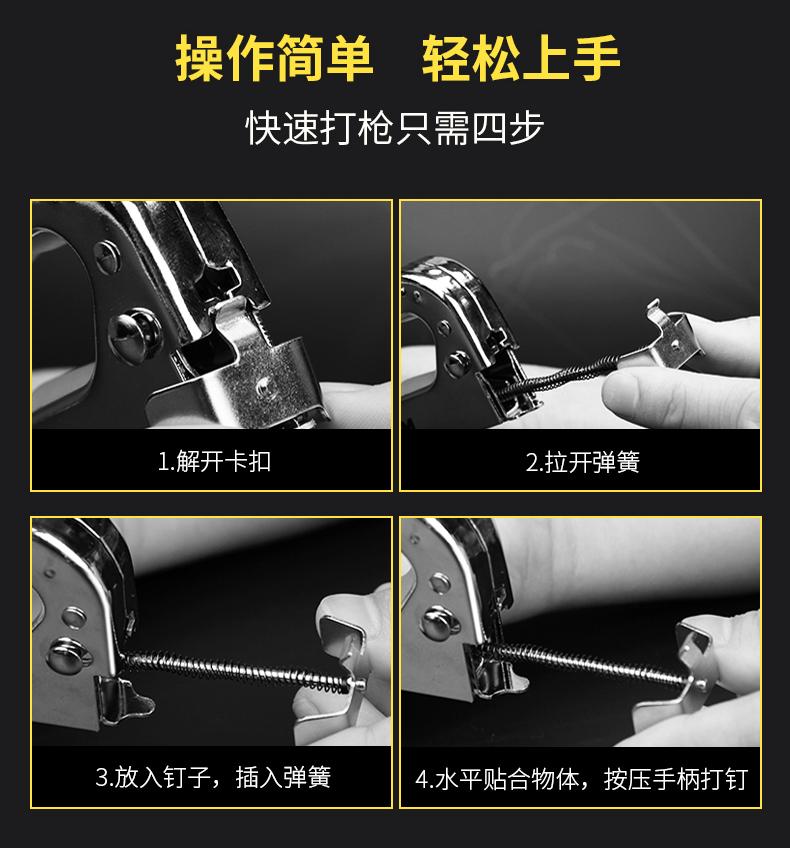 操作简单　轻松上手

快速打枪只需四步

1.解开卡扣

2.拉开弹簧

3.放入钉子，插入弹簧

4.水平贴合物体，按压手柄打钉