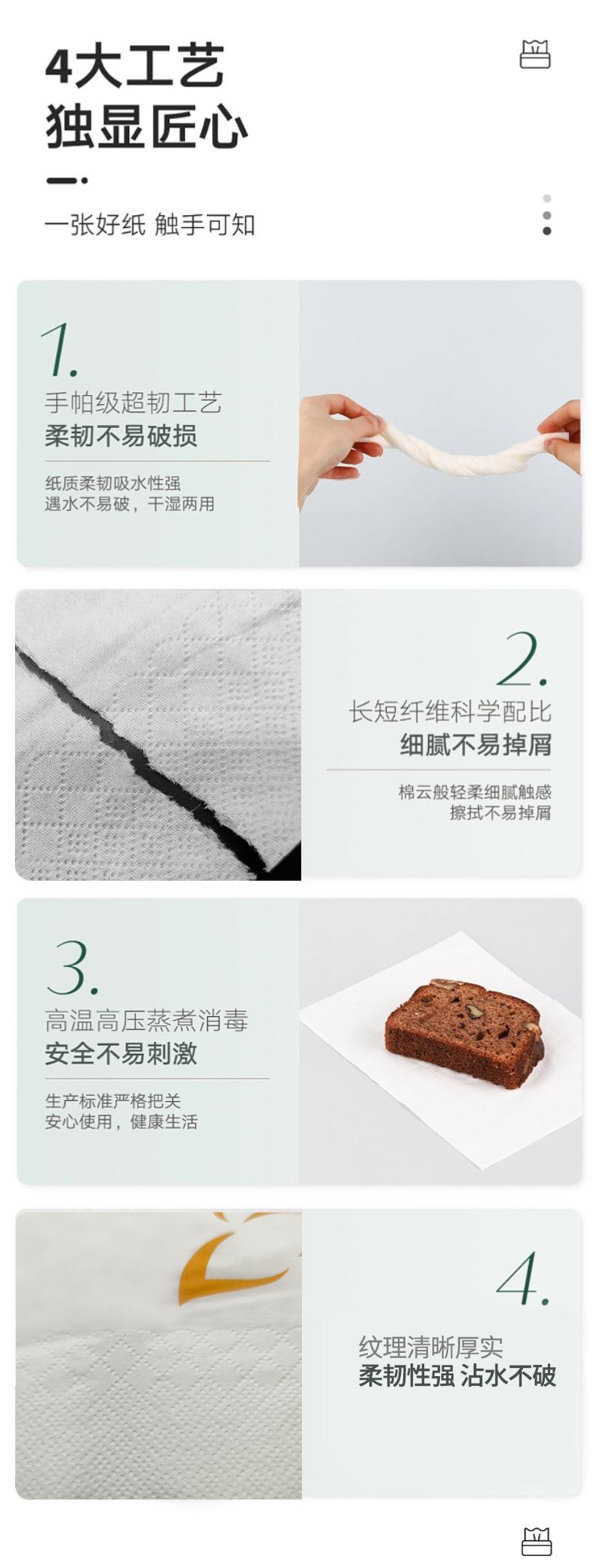 4大工艺
独显匠心

一张好纸 触手可知

1.
手帕级超韧工艺
柔韧不易破损

纸质柔韧吸水性强
遇水不易破，干湿两用

2.
长短纤维科学配比
细腻不易掉屑

棉云般轻柔细腻触感
擦拭不易掉屑

3.
高温高压蒸煮消毒
安全不易刺激

生产标准严格把关
安心使用，健康生活

4.
纹理清晰厚实
柔韧性强 沾水不破