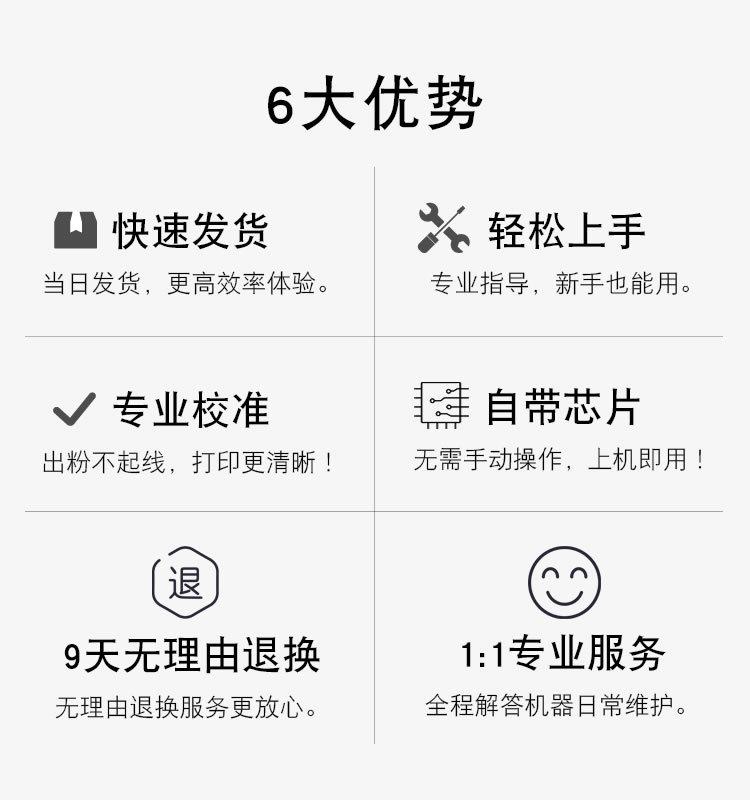 6大优势

快速发货
当日发货，更高效率体验。

轻松上手
专业指导，新手也能用。

专业校准
出粉不起线，打印更清晰！

自带芯片
无需手动操作，上机即用！

退
9天无理由退换
无理由退换服务更放心。

1:1专业服务
全程解答机器日常维护。