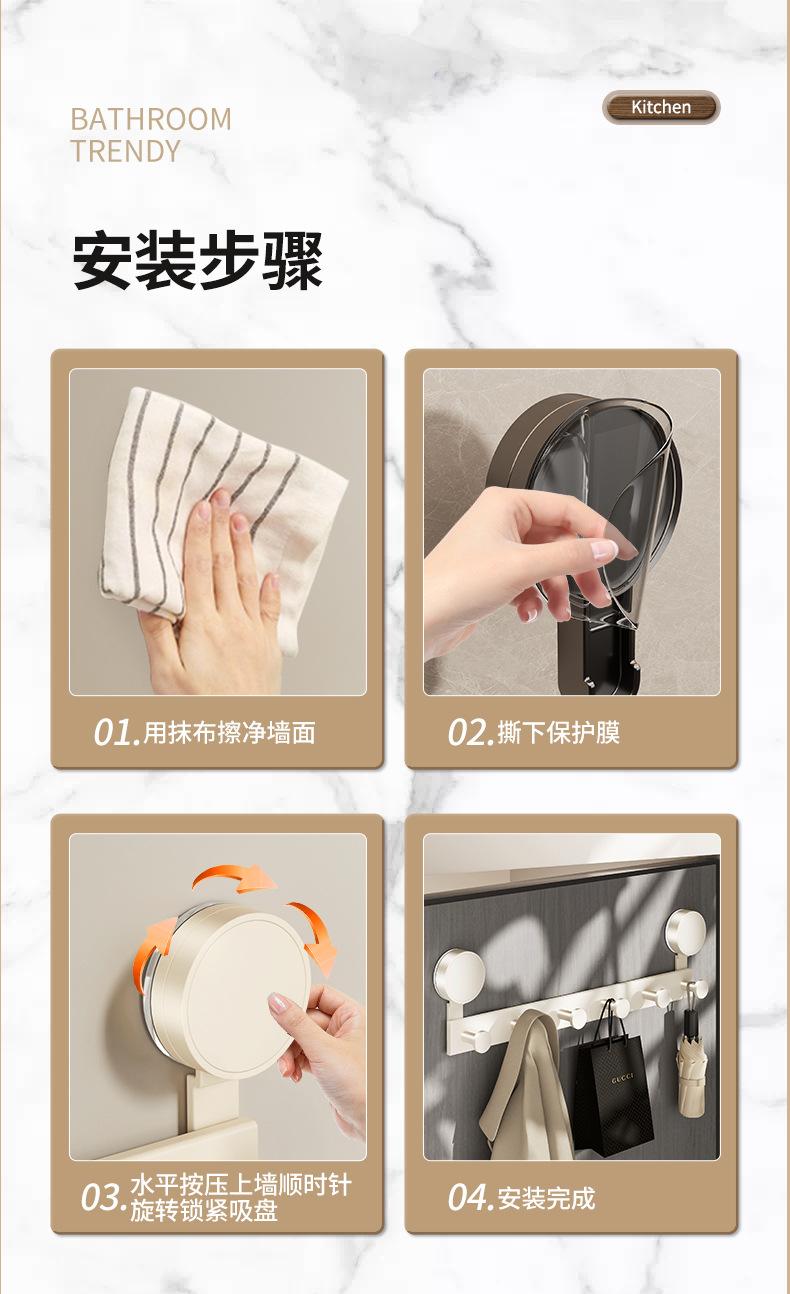 BATHROOM
TRENDY

Kitchen

安装步骤

01.用抹布擦净墙面

02.撕下保护膜

03.水平按压上墙顺时针旋转锁紧吸盘

GUCCI

04.安装完成