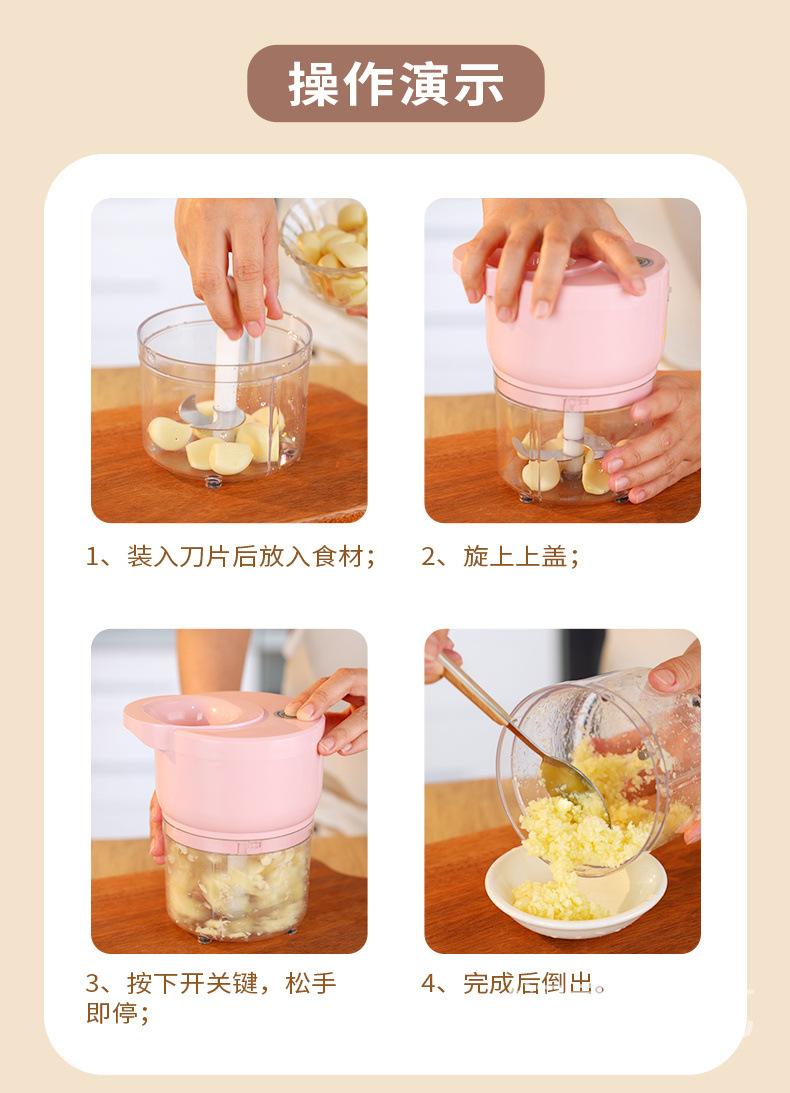 操作演示

1、装入刀片后放入食材；

2、旋上上盖；

3、按下开关键，松手即停；

4、完成后倒出。