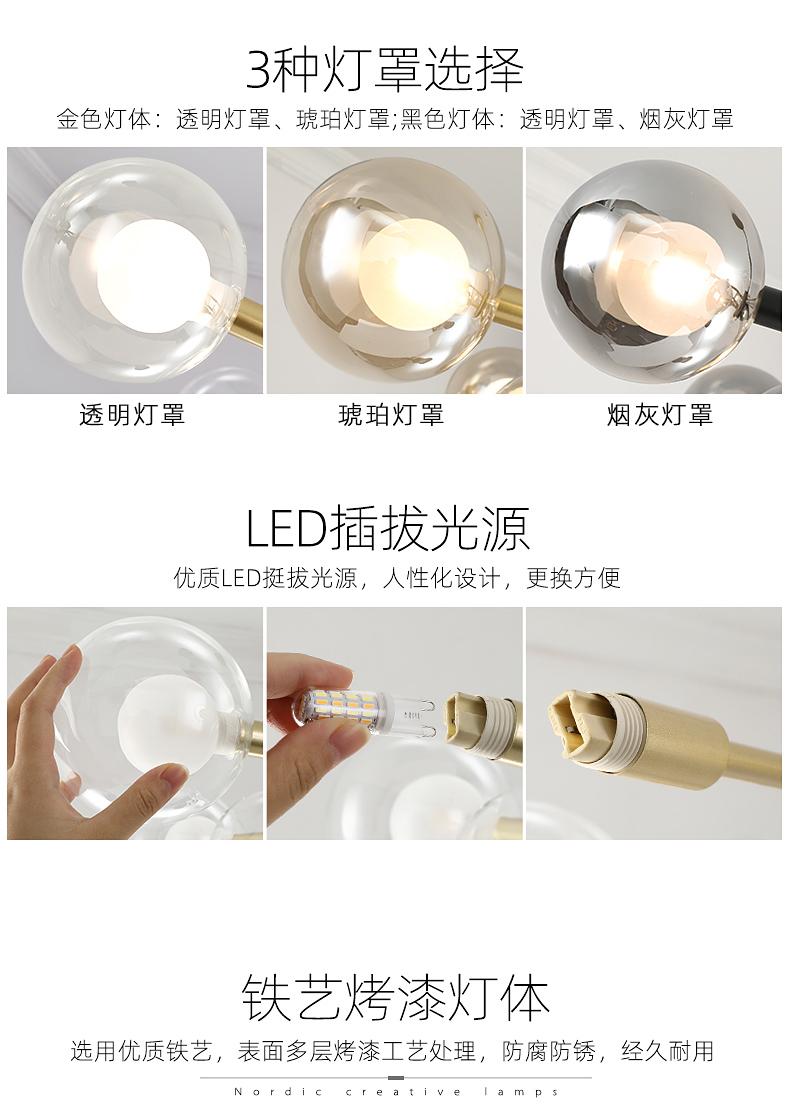 3种灯罩选择

金色灯体：透明灯罩、琥珀灯罩;黑色灯体：透明灯罩、烟灰灯罩

透明灯罩

琥珀灯罩

烟灰灯罩

LED插拔光源

优质LED挺拔光源，人性化设计，更换方便

铁艺烤漆灯体

选用优质铁艺，表面多层烤漆工艺处理，防腐防锈，经久耐用

Nordic creative lamps