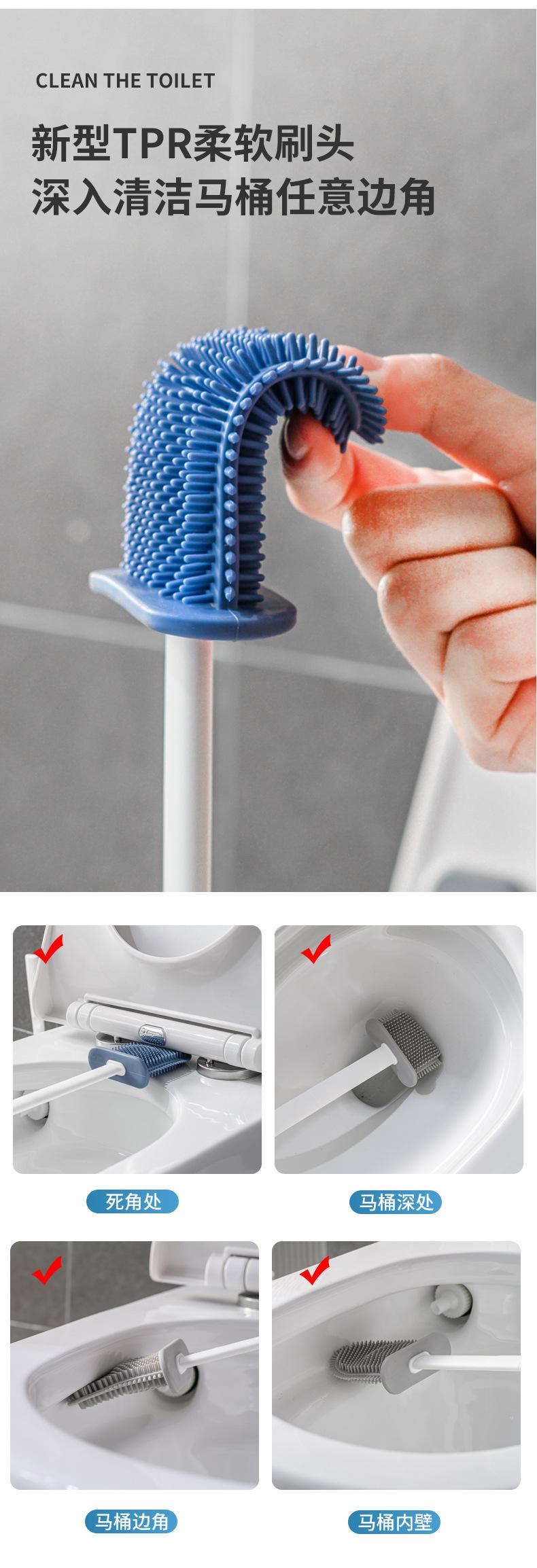 CLEAN THE TOILET

新型TPR柔软刷头
深入清洁马桶任意边角

死角处

马桶深处

马桶边角

马桶内壁