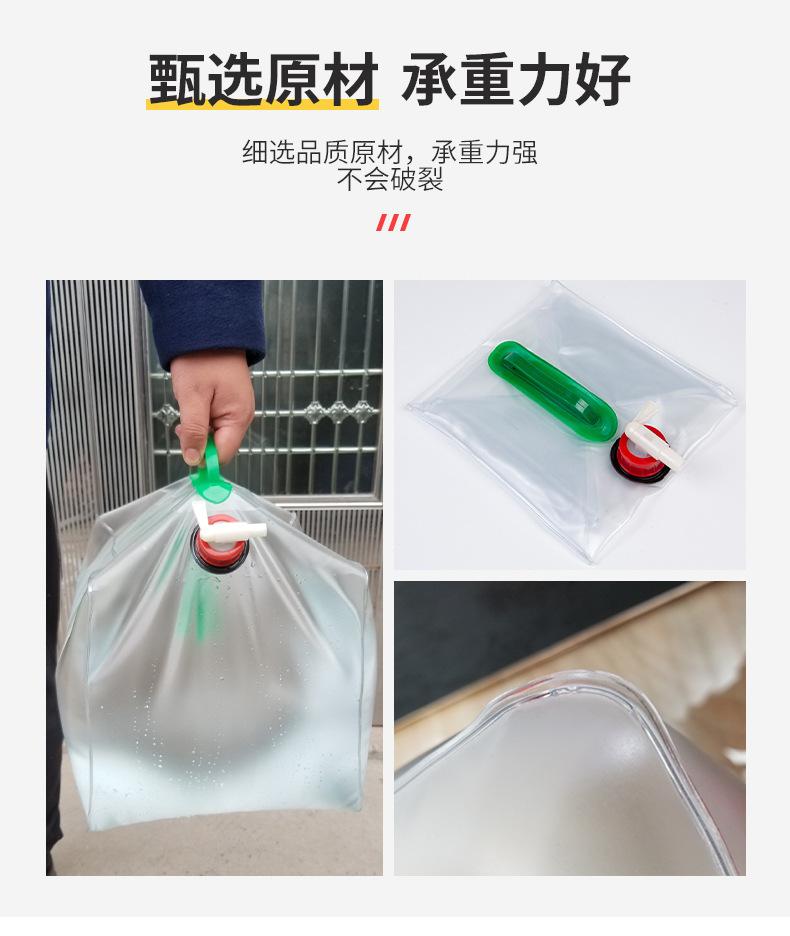 甄选原材 承重力好

细选品质原材，承重力强
不会破裂

///